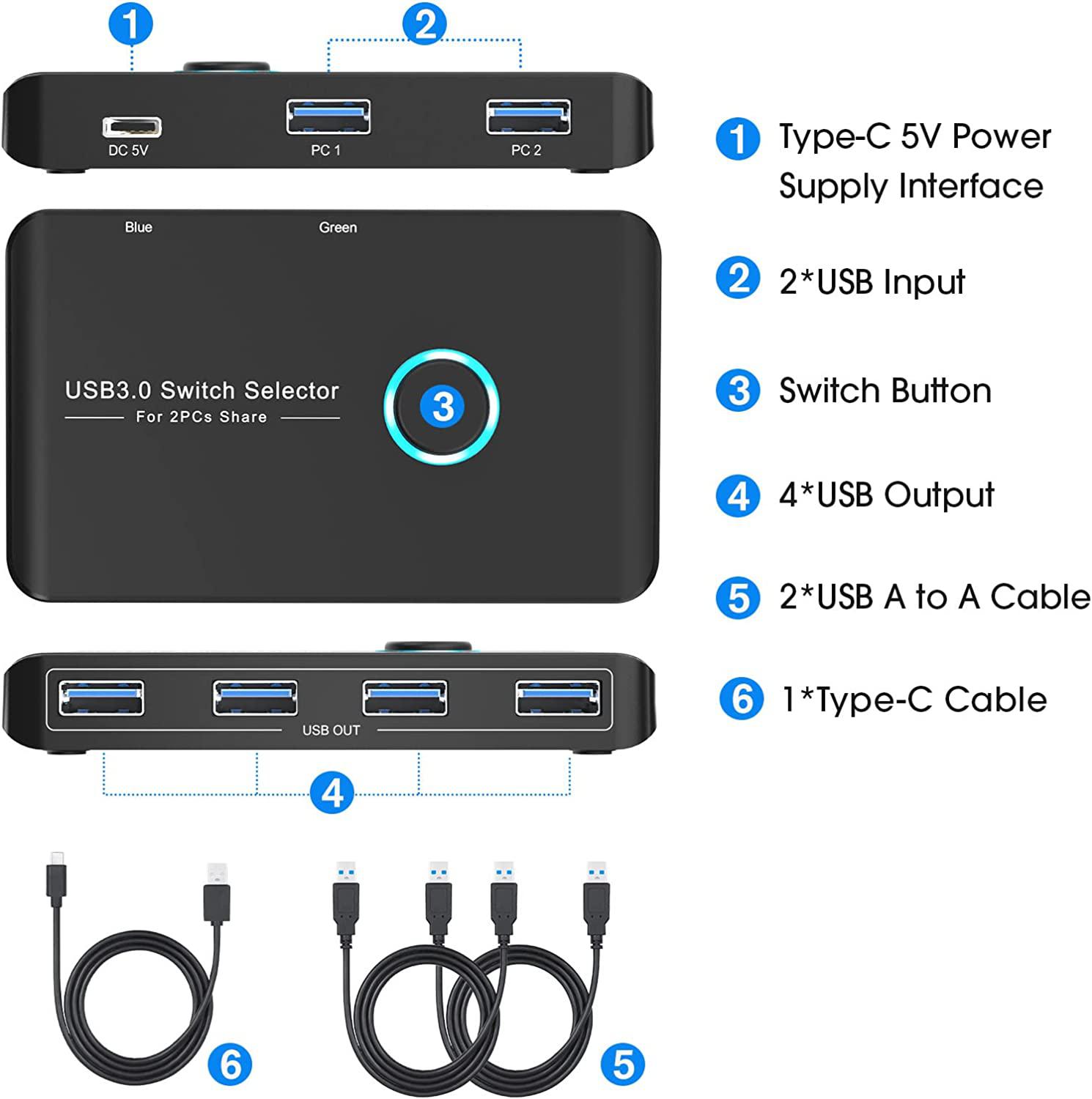 1

2

DC 5V

PC 1

PC 2

Blue

Green

USB3.0 Switch Selector
For 2PCs Share

3

USB OUT

4

6

5

1 Type-C 5V Power Supply Interface

2 2*USB Input

3 Switch Button

4 4*USB Output

5 2*USB A to A Cable

6 1*Type-C Cable