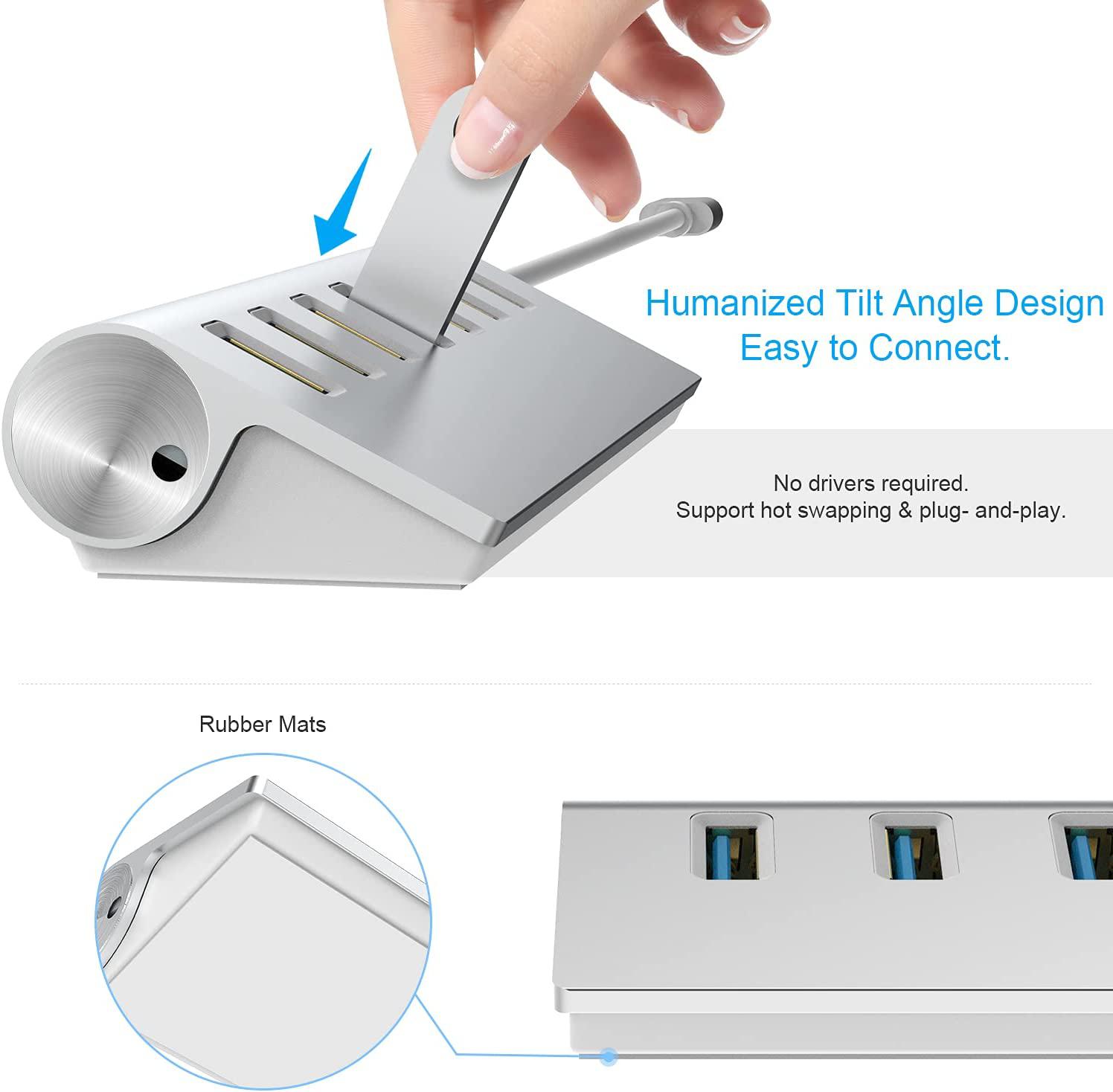 Humanized Tilt Angle Design
Easy to Connect.

No drivers required.
Support hot swapping & plug- and-play.

Rubber Mats