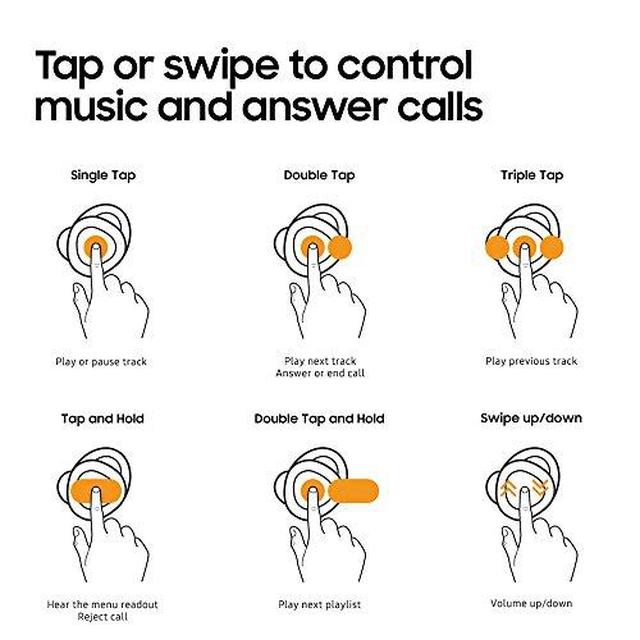 Tap or swipe to control music and answer calls

Single Tap

Play or pause track

Double Tap

Play next track
Answer or end call

Triple Tap

Play previous track

Tap and Hold

Hear the menu readout
Reject call

Double Tap and Hold

Play next playlist

Swipe up/down

Volume up/down