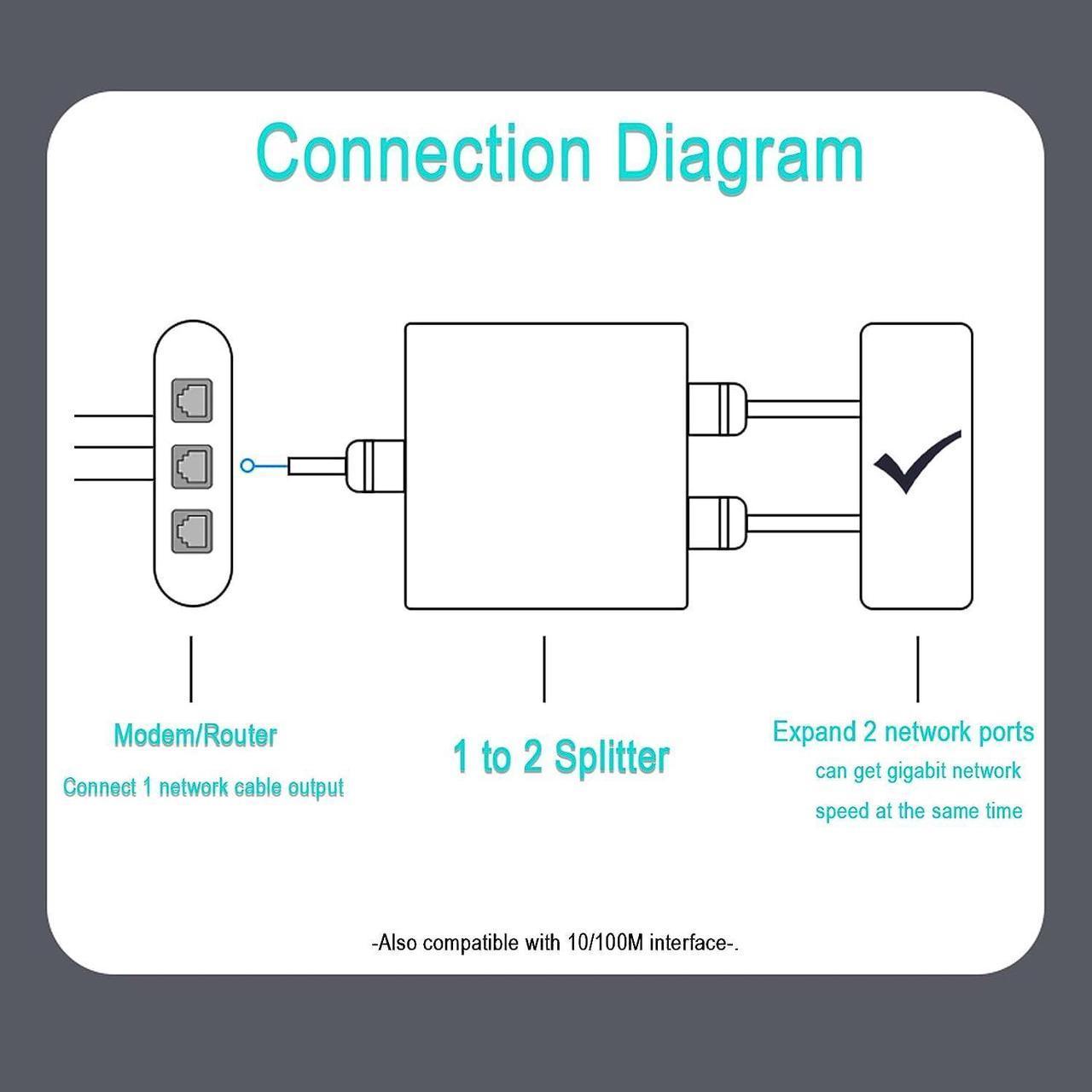 Connection Diagram

Modem/Router

Connect 1 network cable output

1 to 2 Splitter

Expand 2 network ports

can get gigabit network speed at the same time

-Also compatible with 10/100M interface-.