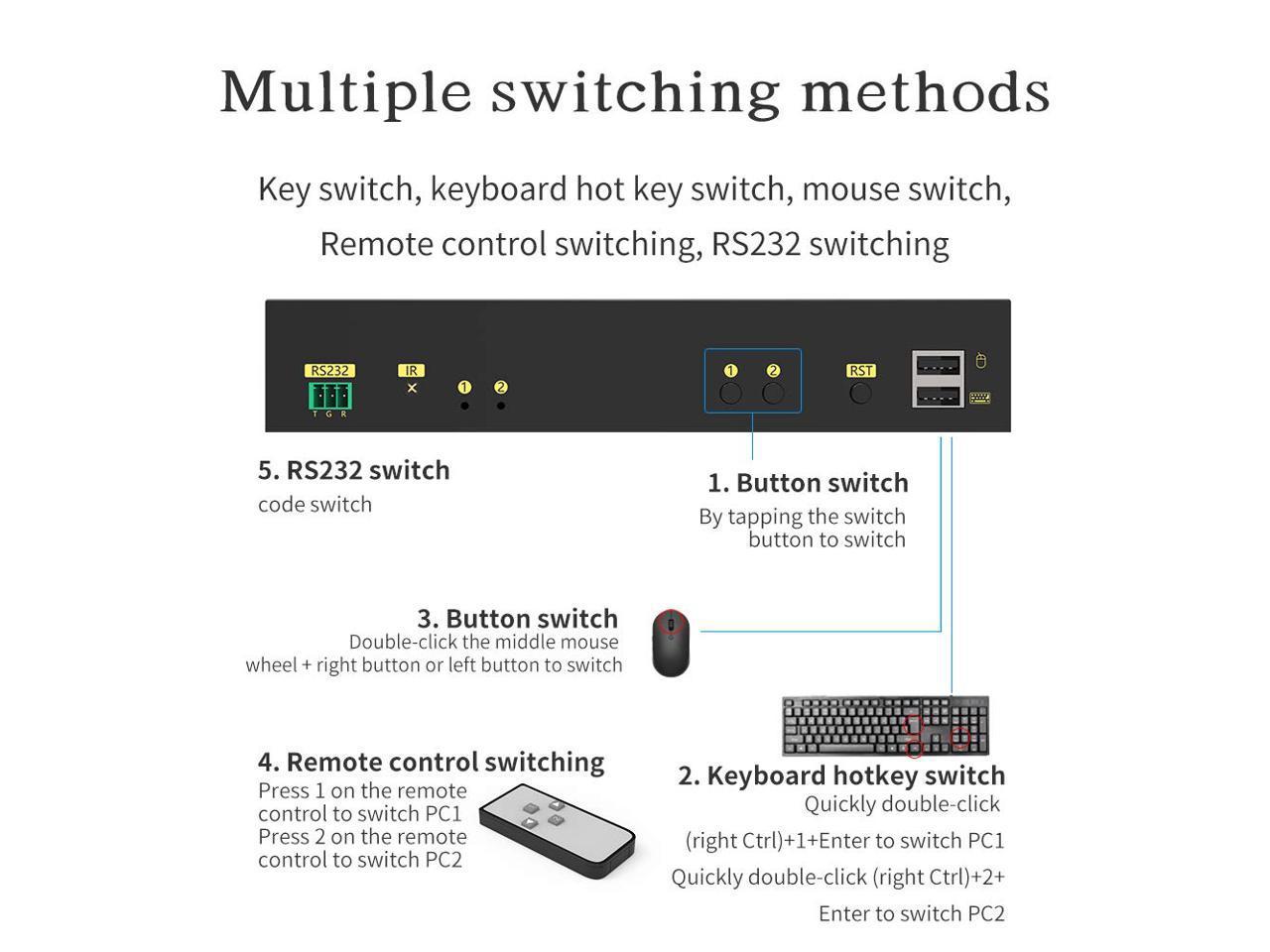 Multiple switching methods

Key switch, keyboard hot key switch, mouse switch, Remote control switching, RS232 switching

RS232
T G R
IR
1 2
1 2
RST

5. RS232 switch
code switch

1. Button switch
By tapping the switch button to switch

3. Button switch
Double-click the middle mouse wheel + right button or left button to switch

4. Remote control switching
Press 1 on the remote control to switch PC1
Press 2 on the remote control to switch PC2

2. Keyboard hotkey switch
Quickly double-click
(right Ctrl)+1+Enter to switch PC1
Quickly double-click (right Ctrl)+2+
Enter to switch PC2