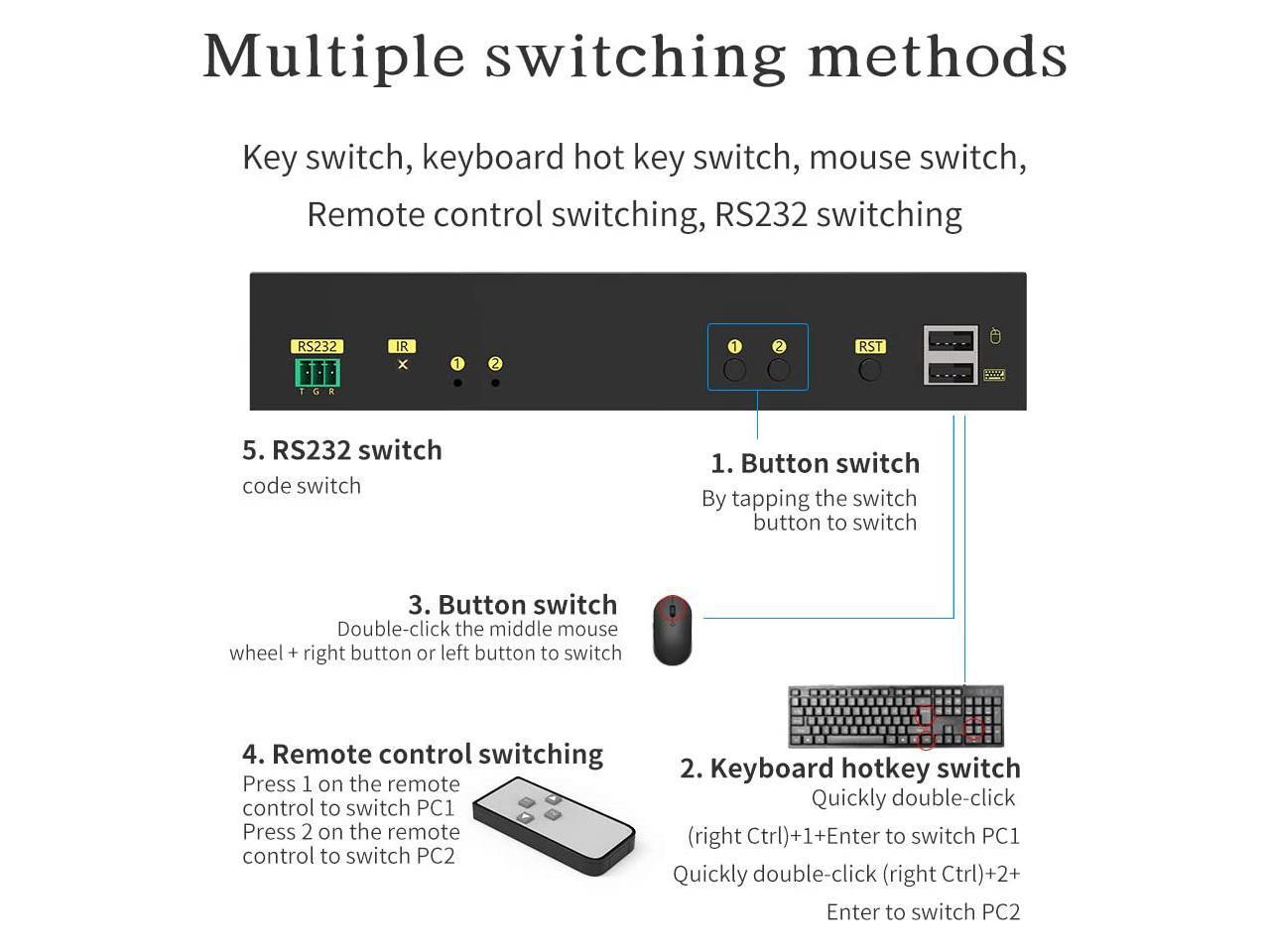 Multiple switching methods

Key switch, keyboard hot key switch, mouse switch, Remote control switching, RS232 switching

RS232
T G R
IR
①
②
①
②
RST

5. RS232 switch
code switch

1. Button switch
By tapping the switch button to switch

3. Button switch
Double-click the middle mouse wheel + right button or left button to switch

4. Remote control switching
Press 1 on the remote control to switch PC1
Press 2 on the remote control to switch PC2

2. Keyboard hotkey switch
Quickly double-click (right Ctrl)+1+Enter to switch PC1
Quickly double-click (right Ctrl)+2+ Enter to switch PC2