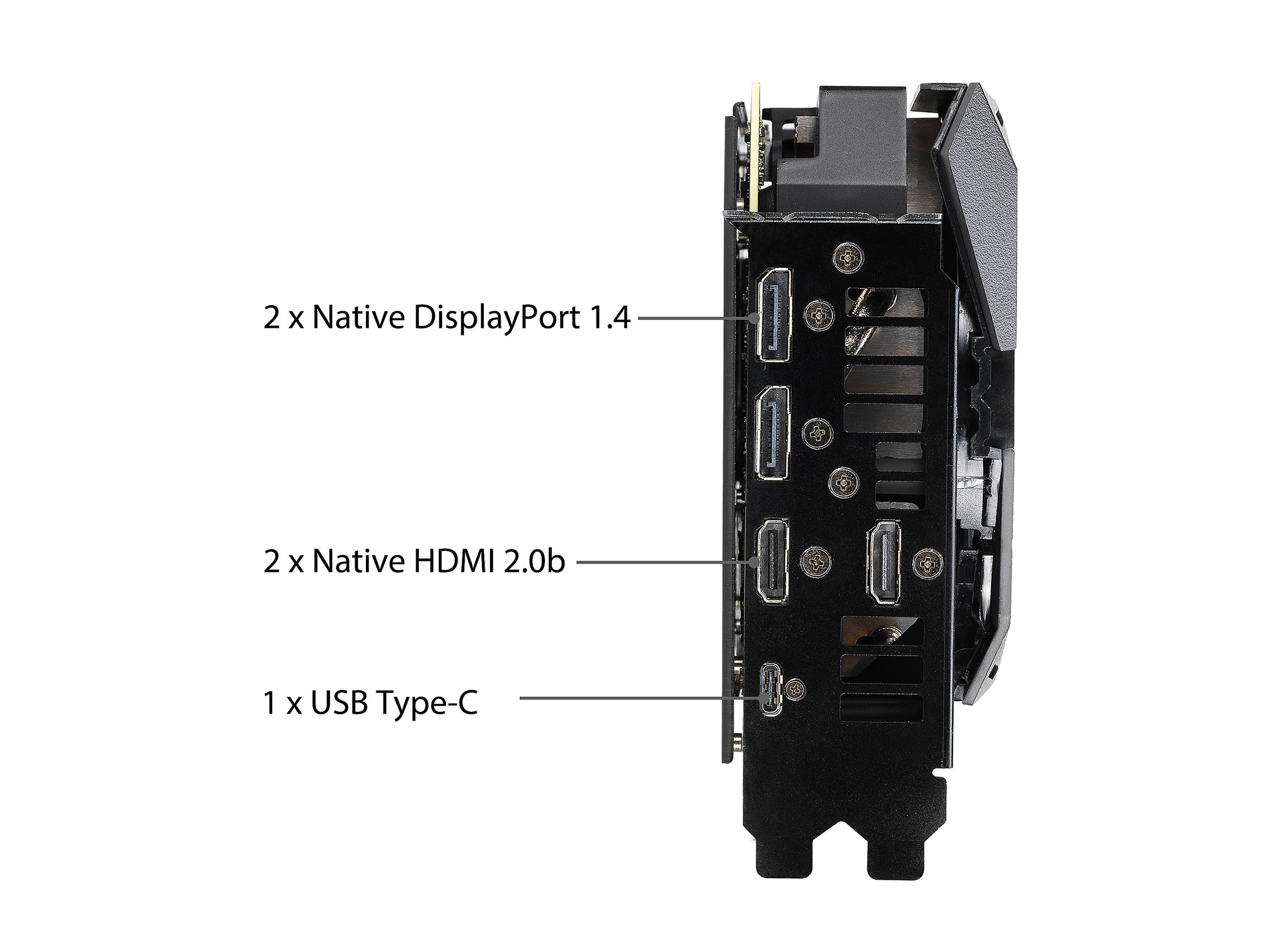 2 x Native DisplayPort 1.4

2 x Native HDMI 2.0b

1 x USB Type-C