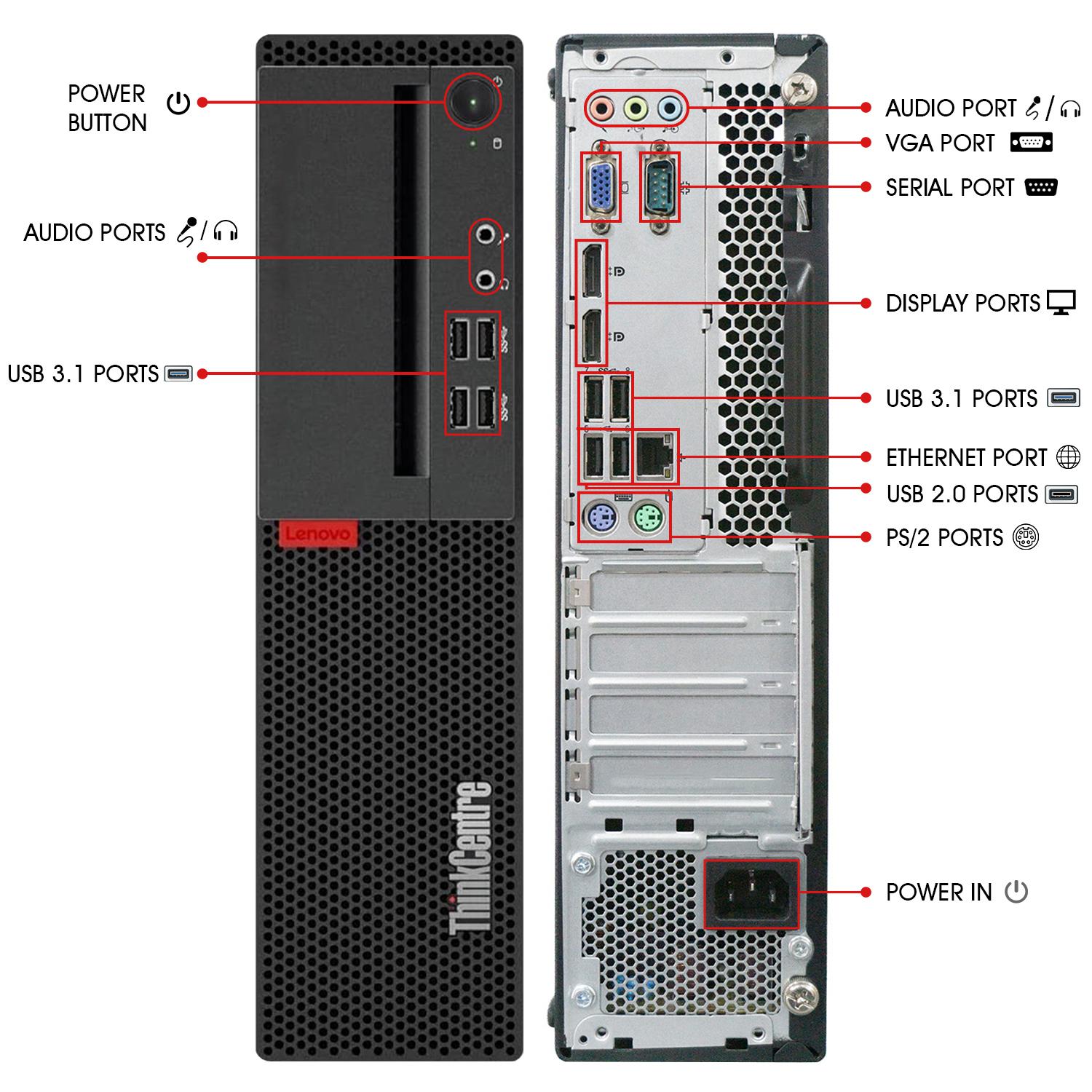 POWER BUTTON

AUDIO PORTS /

USB 3.1 PORTS

Lenovo

ThinkCentre

AUDIO PORT /

VGA PORT

SERIAL PORT

DISPLAY PORTS

USB 3.1 PORTS

ETHERNET PORT

USB 2.0 PORTS

PS/2 PORTS

POWER IN