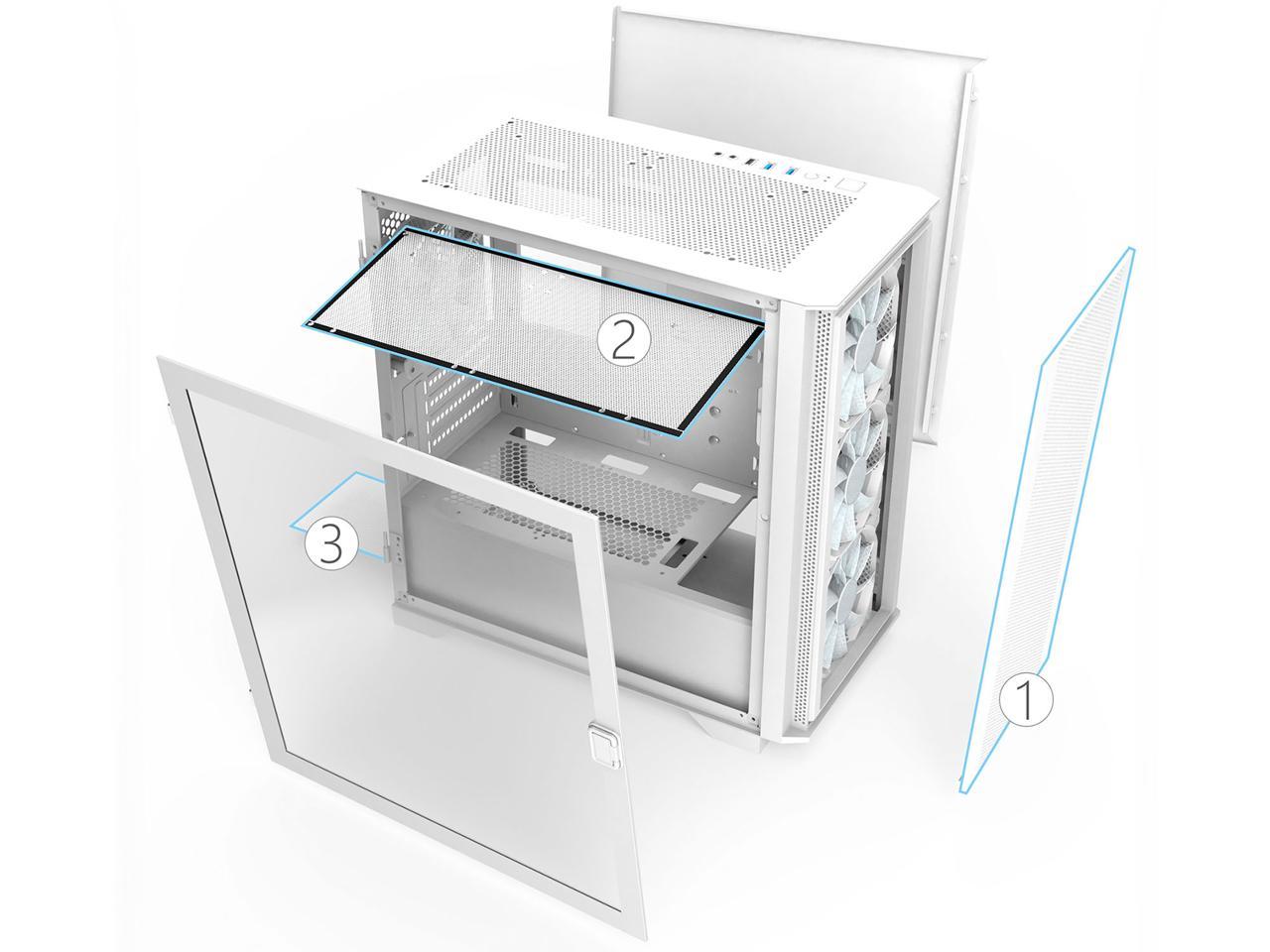 2

3

1