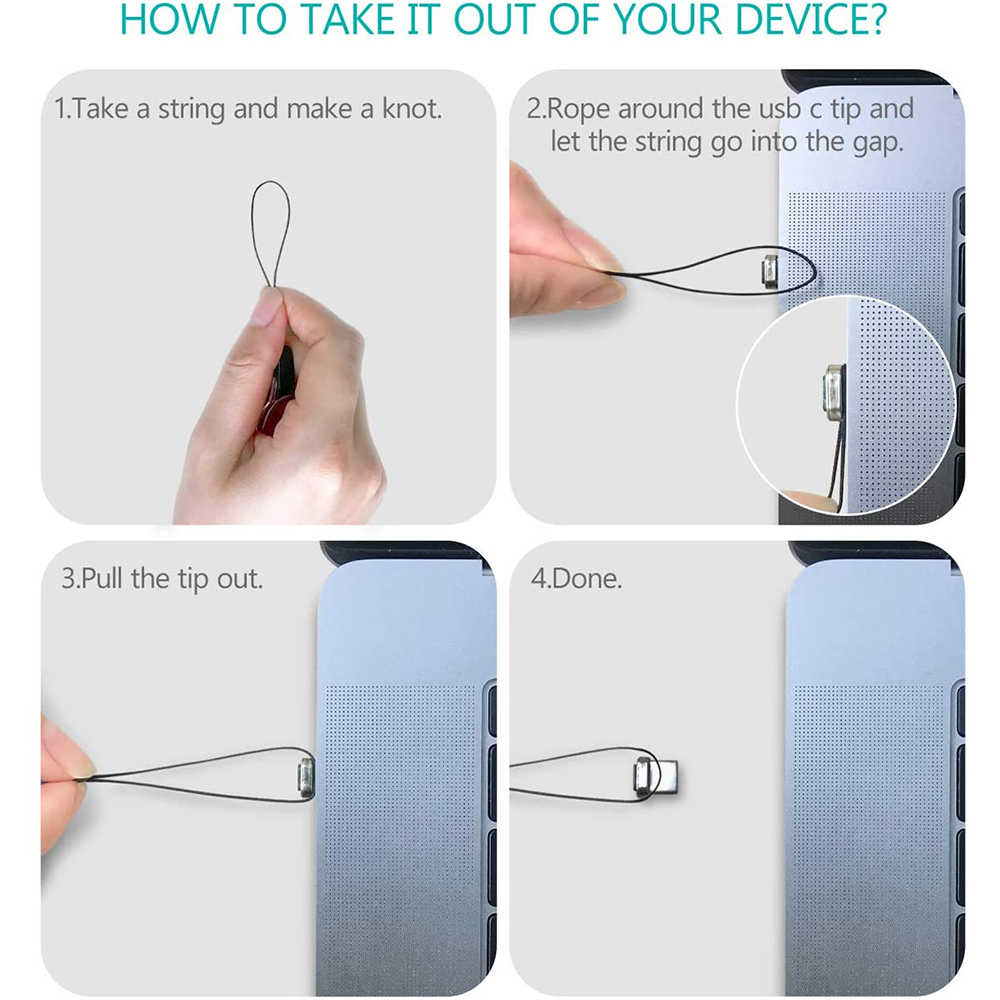 HOW TO TAKE IT OUT OF YOUR DEVICE?

1.Take a string and make a knot.

2.Rope around the usb c tip and let the string go into the gap.

3.Pull the tip out.

4.Done.