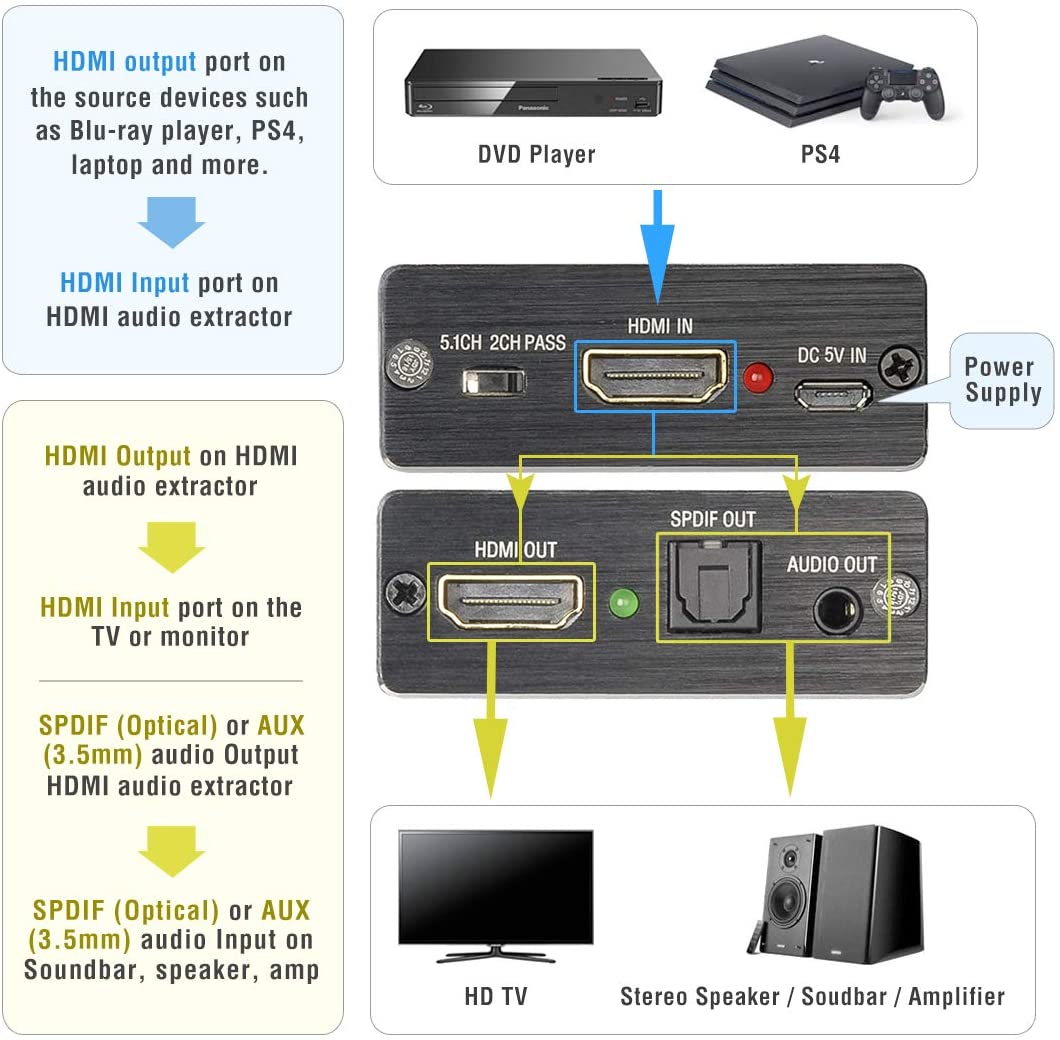 HDMI output port on the source devices such as Blu-ray player, PS4, laptop and more.

HDMI Input port on HDMI audio extractor

HDMI Output on HDMI audio extractor

HDMI Input port on the TV or monitor

SPDIF (Optical) or AUX (3.5mm) audio Output HDMI audio extractor

SPDIF (Optical) or AUX (3.5mm) audio Input on Soundbar, speaker, amp

Panasonic

DVD Player

PS4

5.1CH 2CH PASS

HDMI IN

DC 5V IN

Power Supply

HDMI OUT

SPDIF OUT

AUDIO OUT

HD TV

Stereo Speaker / Soudbar / Amplifier