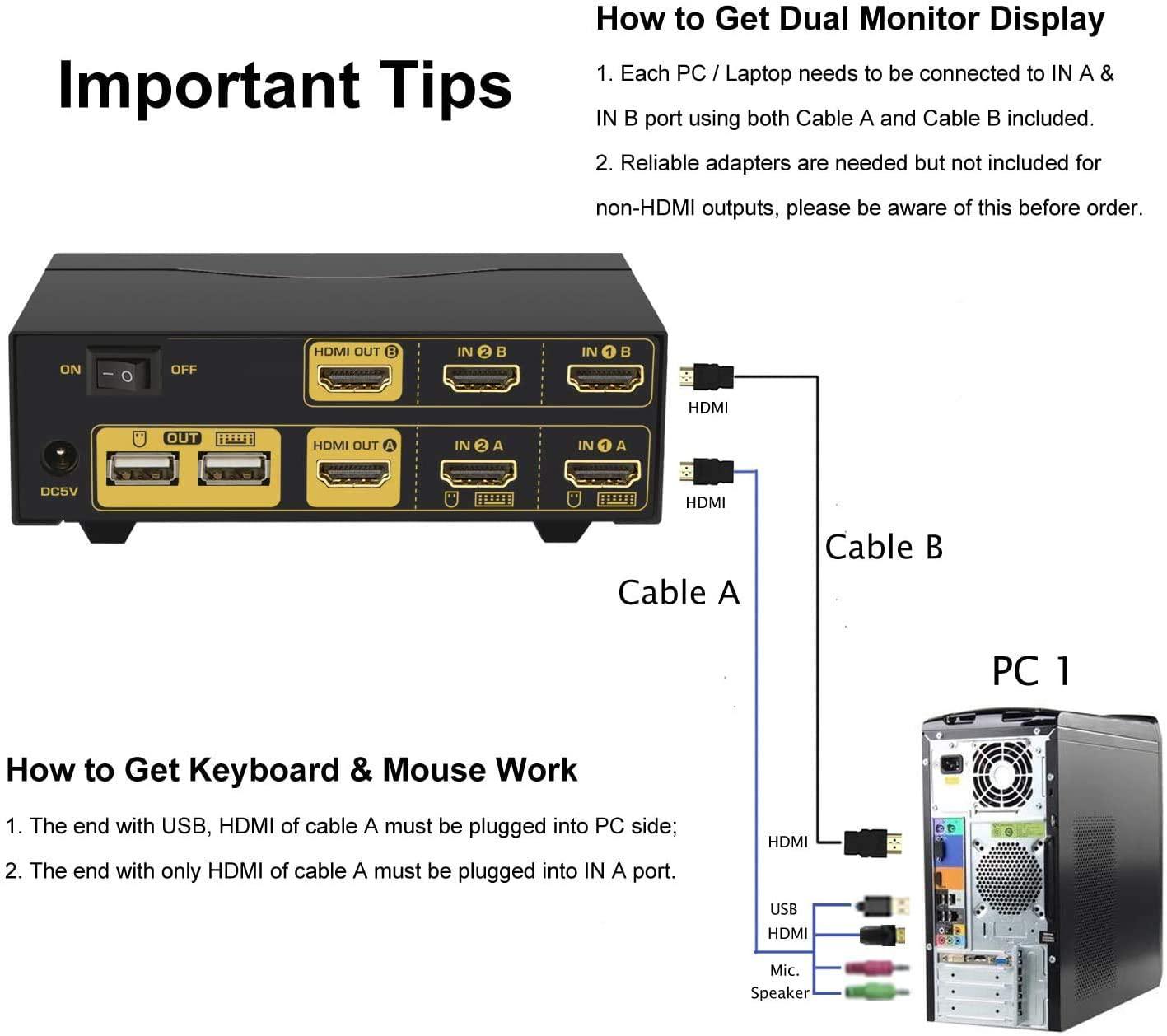 Important Tips

How to Get Dual Monitor Display

1. Each PC / Laptop needs to be connected to IN A & IN B port using both Cable A and Cable B included.

2. Reliable adapters are needed but not included for non-HDMI outputs, please be aware of this before order.

ON

OFF

HDMI OUT B

IN 2 B

IN 1 B

OUT

HDMI OUT A

IN 2 A

IN 1 A

DC5V

HDMI

HDMI

Cable B

Cable A

PC 1

How to Get Keyboard & Mouse Work

1. The end with USB, HDMI of cable A must be plugged into PC side;

2. The end with only HDMI of cable A must be plugged into IN A port.

HDMI

USB

HDMI

Mic.

Speaker