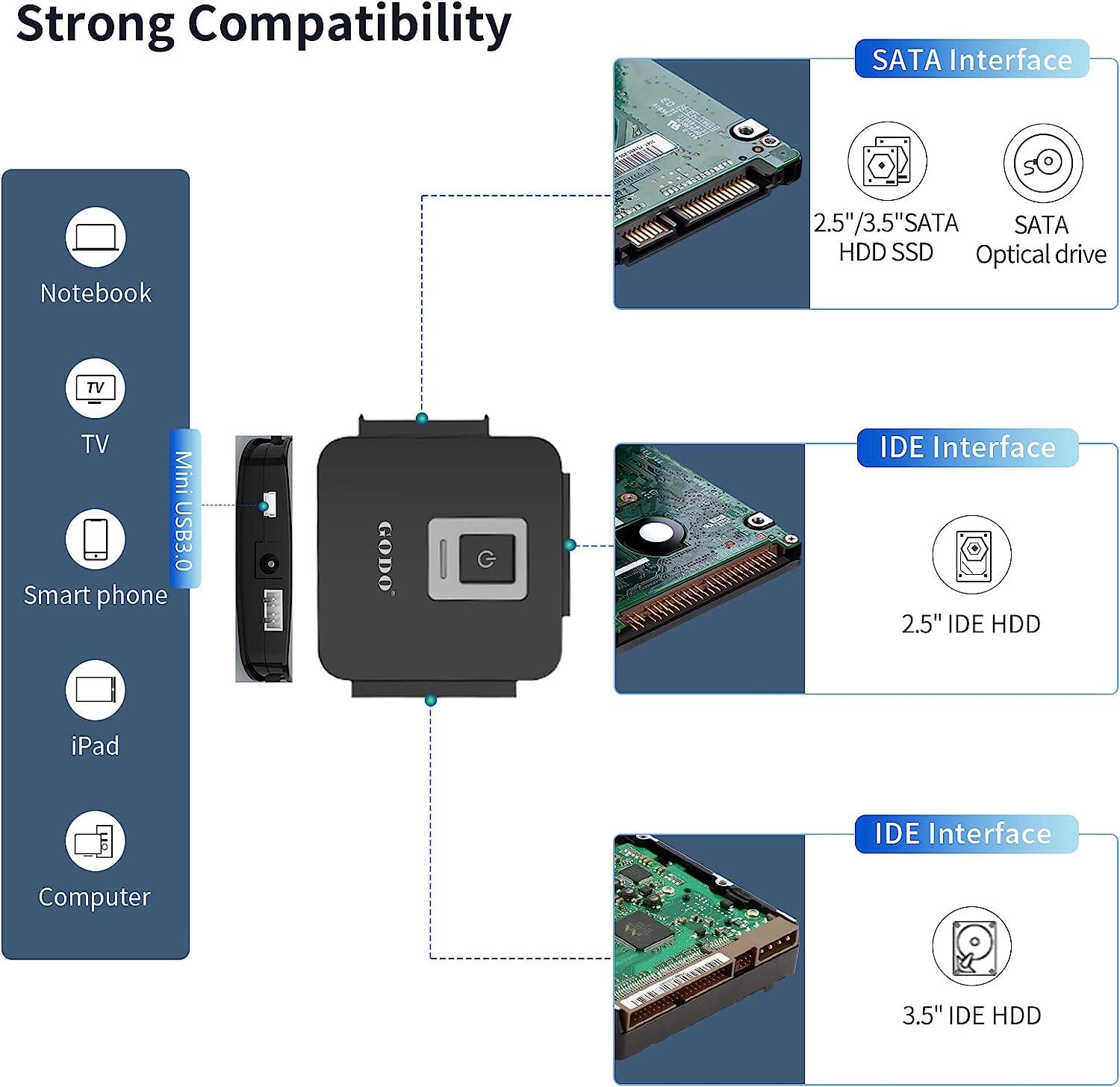 Strong Compatibility

Notebook

TV

TV

Smart phone

iPad

Computer

Mini USB3.0

GODO

SATA Interface

2.5"/3.5"SATA HDD SSD

SATA Optical drive

IDE Interface

2.5" IDE HDD

IDE Interface

3.5" IDE HDD