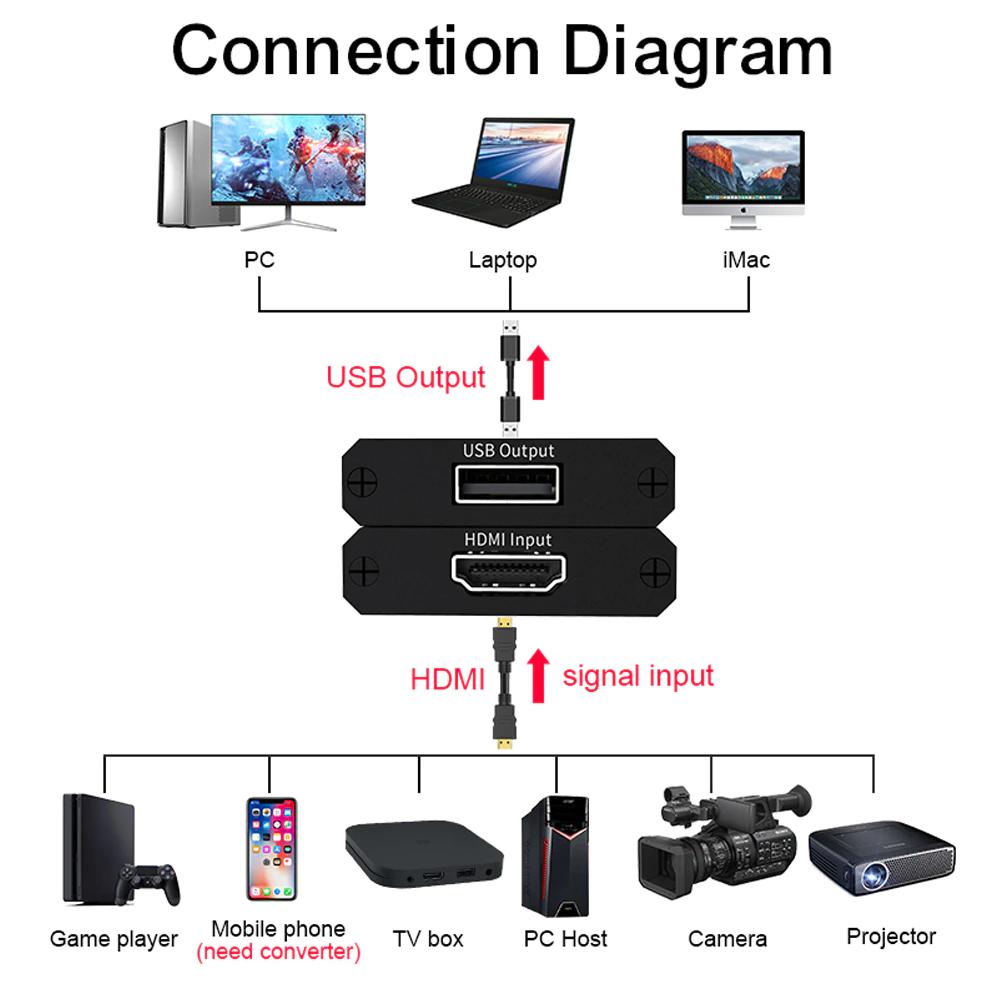 Connection Diagram

PC

Laptop

iMac

USB Output

USB Output

HDMI Input

HDMI

signal input

Game player

Mobile phone
(need converter)

TV box

PC Host

Camera

Projector