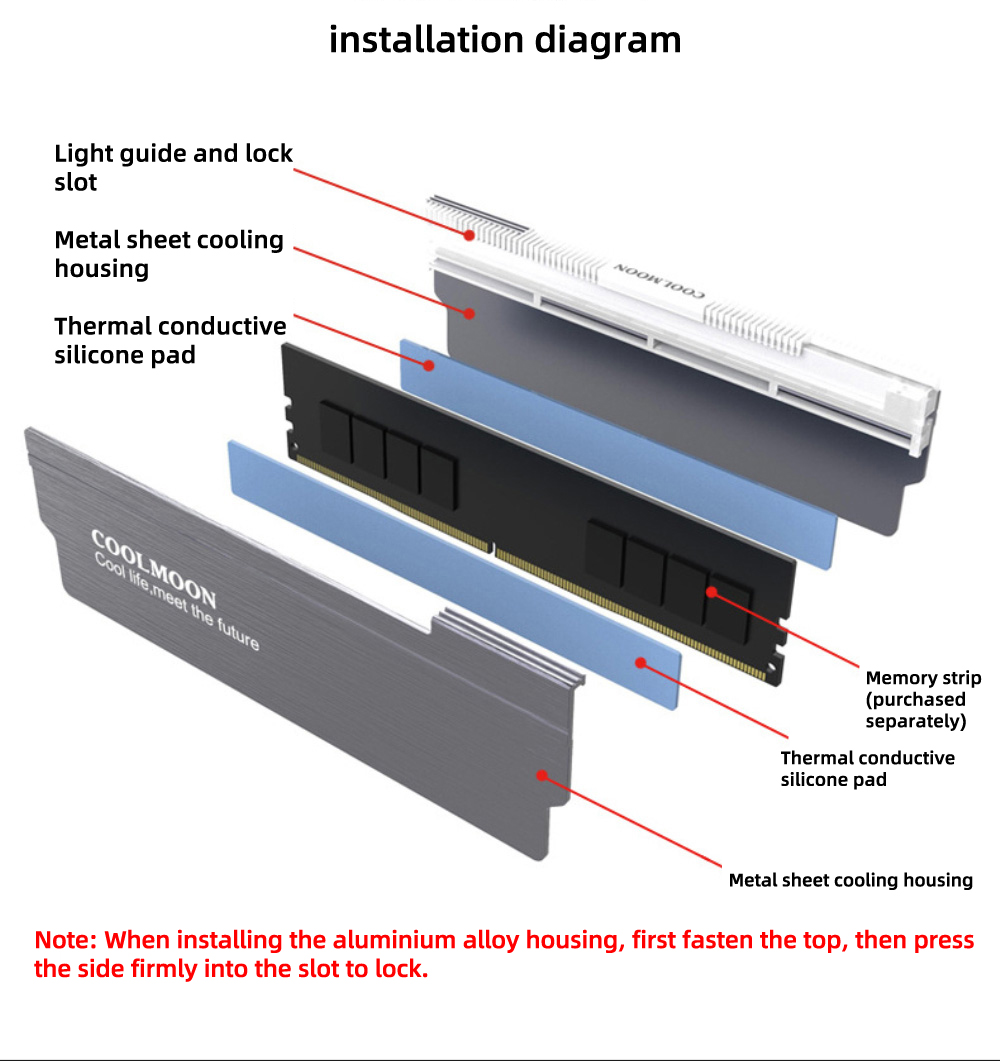 installation diagram

Light guide and lock slot

Metal sheet cooling housing

Thermal conductive silicone pad

COOLMOON

COOLMOON
Cool life,meet the future

Memory strip (purchased separately)

Thermal conductive silicone pad

Metal sheet cooling housing

Note: When installing the aluminium alloy housing, first fasten the top, then press the side firmly into the slot to lock.