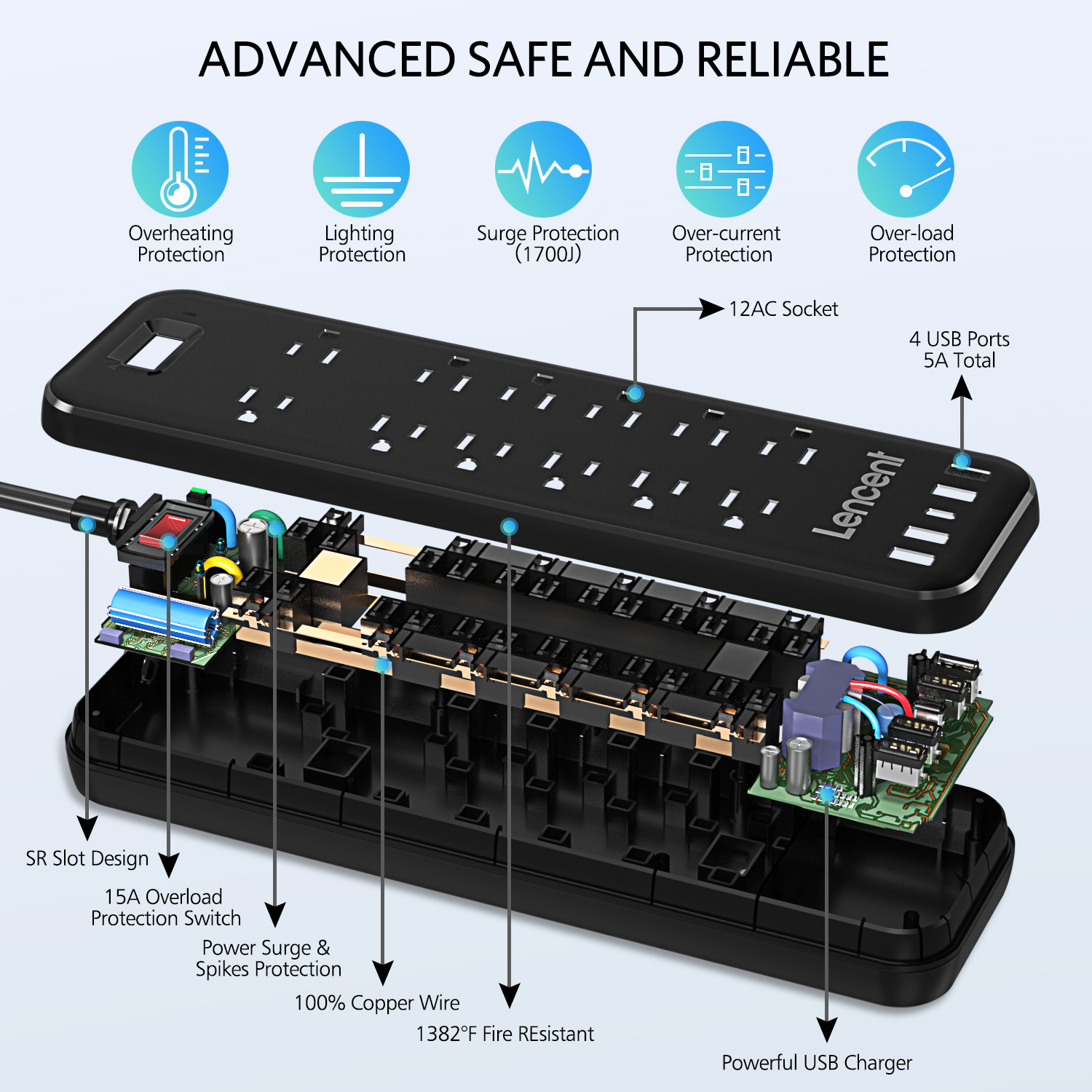 ADVANCED SAFE AND RELIABLE

Overheating Protection

Lighting Protection

Surge Protection (1700J)

Over-current Protection

Over-load Protection

12AC Socket

4 USB Ports 5A Total

Lencent

SR Slot Design

15A Overload Protection Switch

Power Surge & Spikes Protection

100% Copper Wire

1382°F Fire REsistant

Powerful USB Charger