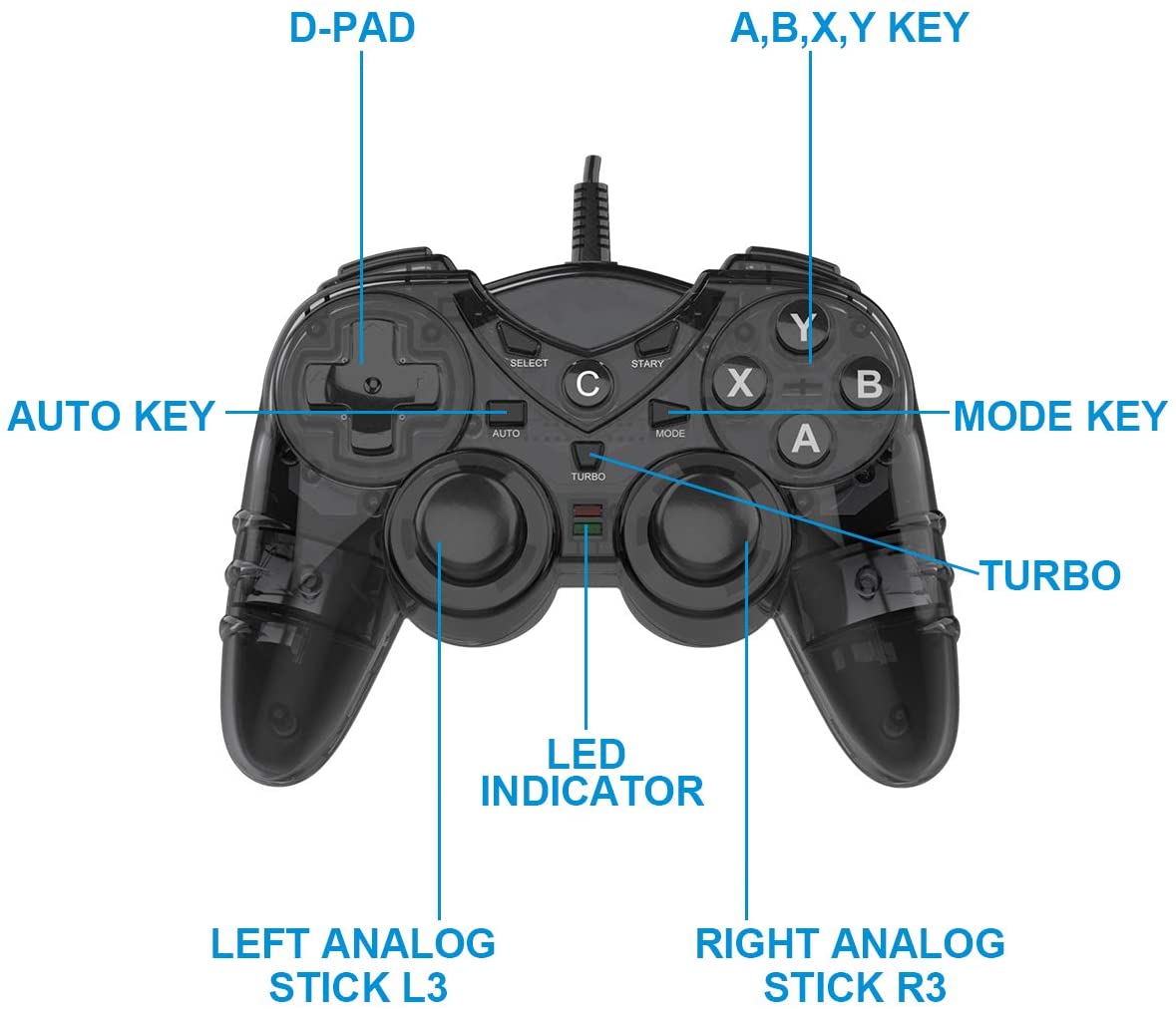 D-PAD

A,B,X,Y KEY

SELECT

STARY

C

Y

X

B

A

AUTO KEY

AUTO

MODE

MODE KEY

TURBO

TURBO

LED INDICATOR

LEFT ANALOG STICK L3

RIGHT ANALOG STICK R3