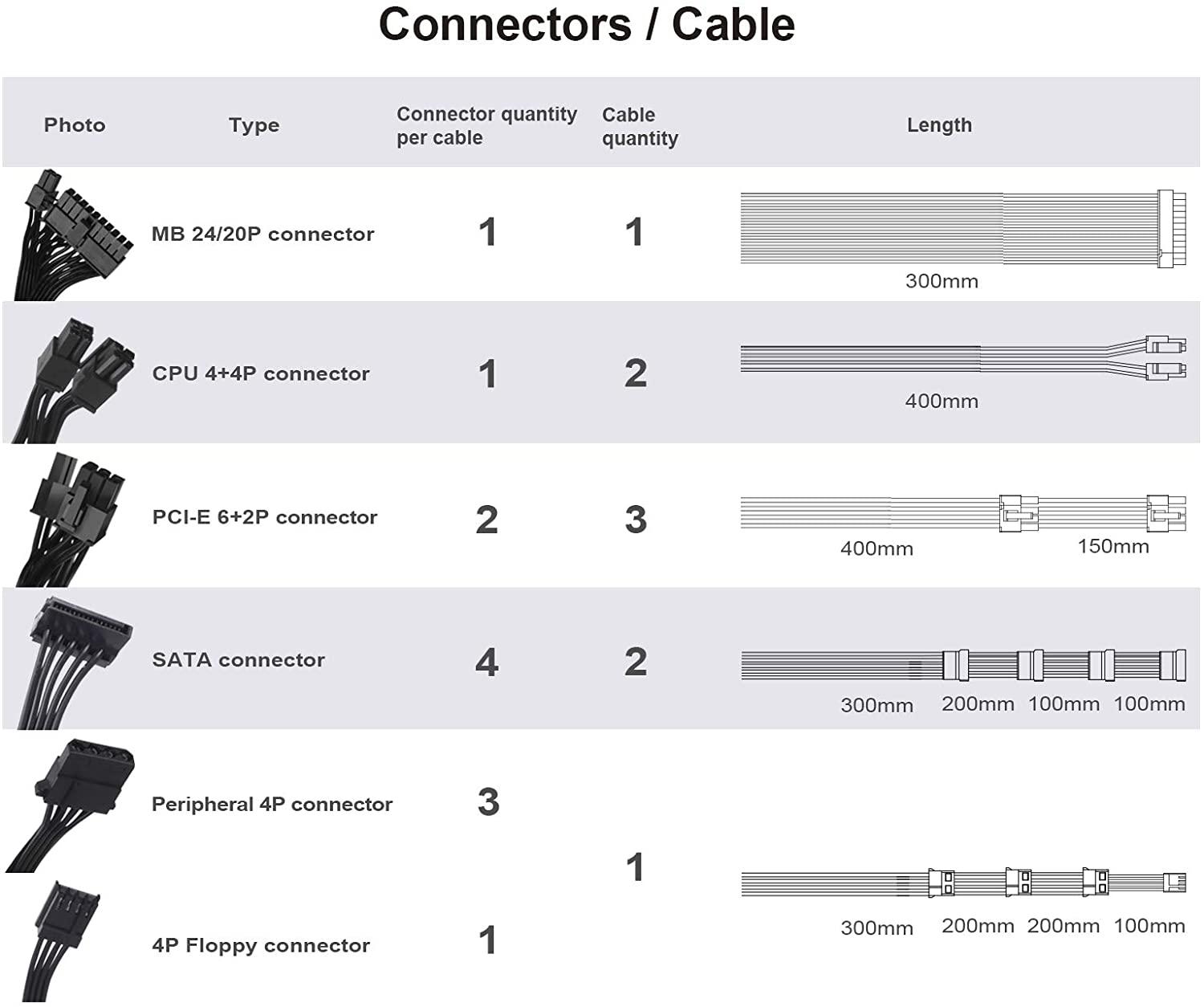 Connectors / Cable

| Photo | Type | Connector quantity per cable | Cable quantity | Length |
|---|---|---|---|---|
| | MB 24/20P connector | 1 | 1 | 300mm |
| | CPU 4+4P connector | 1 | 2 | 400mm |
| | PCI-E 6+2P connector | 2 | 3 | 400mm 150mm |
| | SATA connector | 4 | 2 | 300mm 200mm 100mm 100mm |
| | Peripheral 4P connector | 3 | 1 | 300mm 200mm 200mm 100mm |
| | 4P Floppy connector | 1 | | |