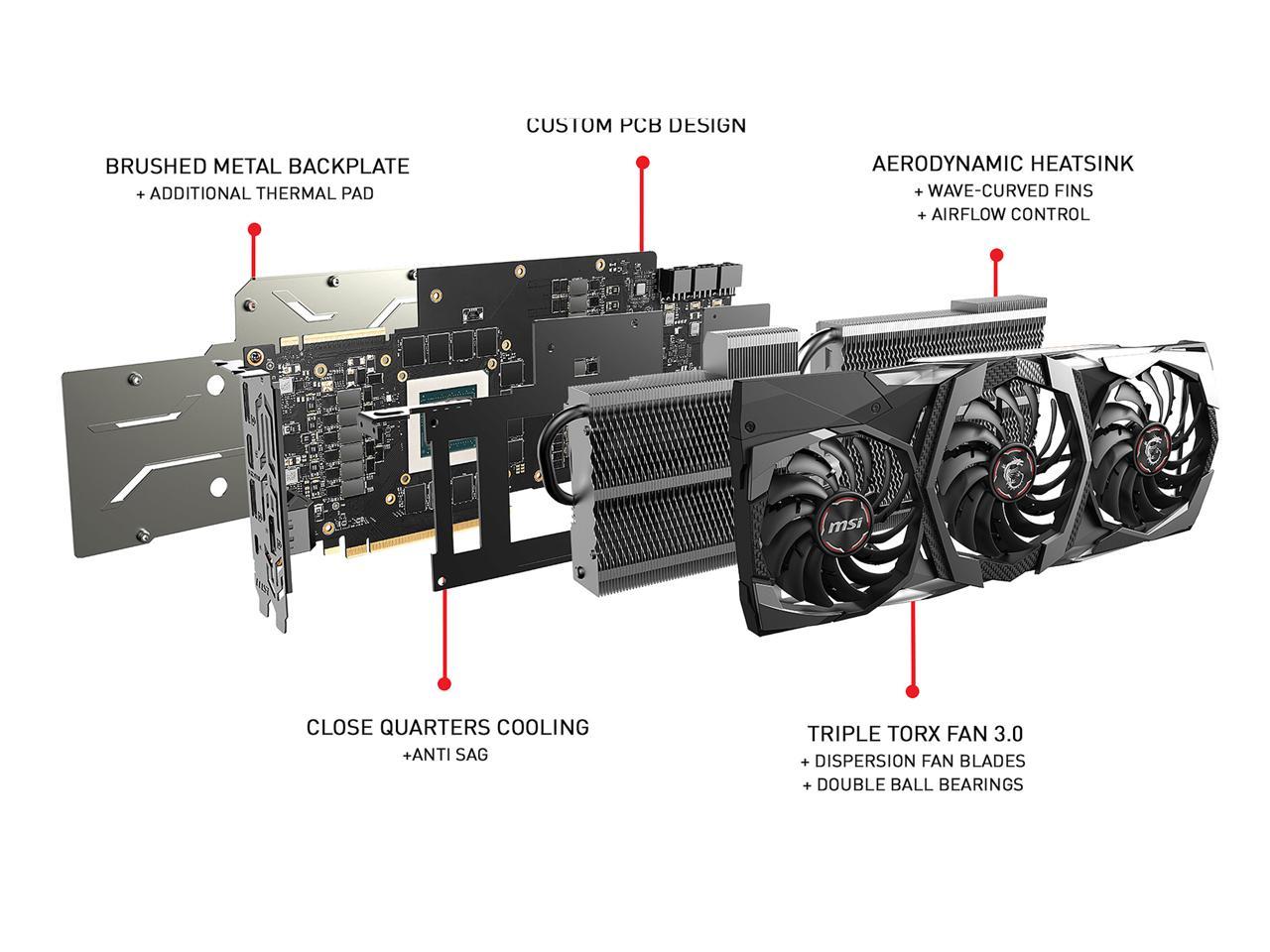 CUSTOM PCB DESIGN

BRUSHED METAL BACKPLATE
+ ADDITIONAL THERMAL PAD

AERODYNAMIC HEATSINK
+ WAVE-CURVED FINS
+ AIRFLOW CONTROL

msi

CLOSE QUARTERS COOLING
+ANTI SAG

TRIPLE TORX FAN 3.0
+ DISPERSION FAN BLADES
+ DOUBLE BALL BEARINGS