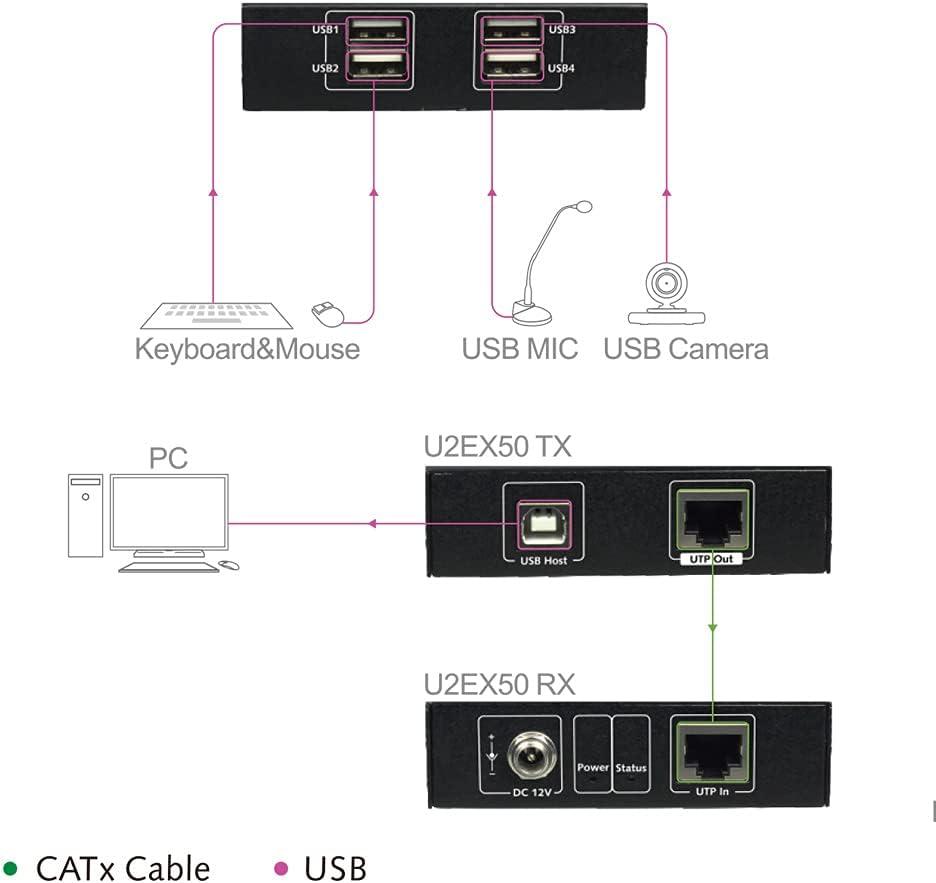 USB1
USB2
USB3
USB4

Keyboard&Mouse
USB MIC
USB Camera

PC
U2EX50 TX
USB Host
UTP Out

U2EX50 RX
DC 12V
Power
Status
UTP In

CATx Cable
USB