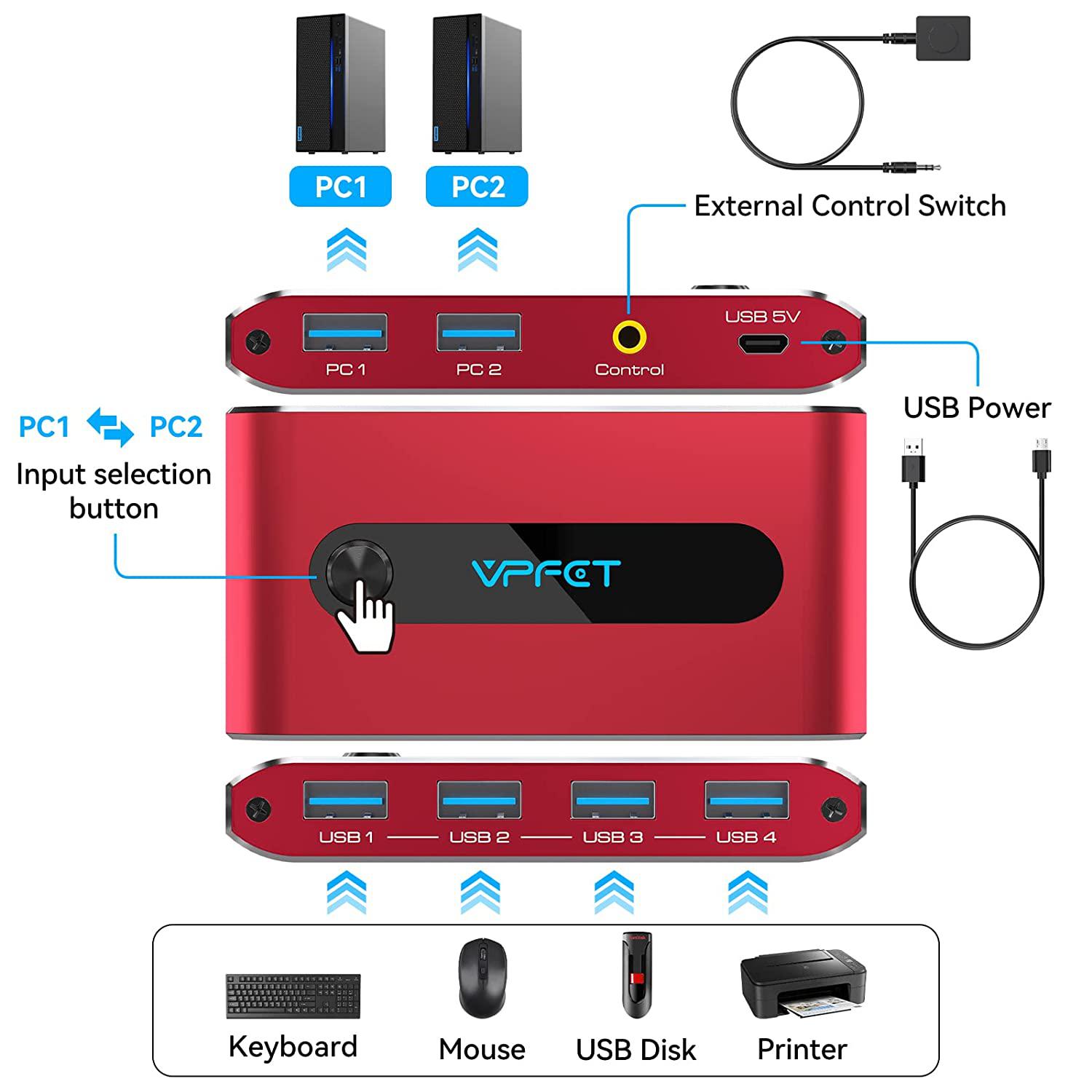 PC1 PC2

External Control Switch

PC 1 PC 2 Control USB 5V

USB Power

PC1 PC2
Input selection button

VPFET

USB 1 USB 2 USB 3 USB 4

Keyboard Mouse USB Disk Printer