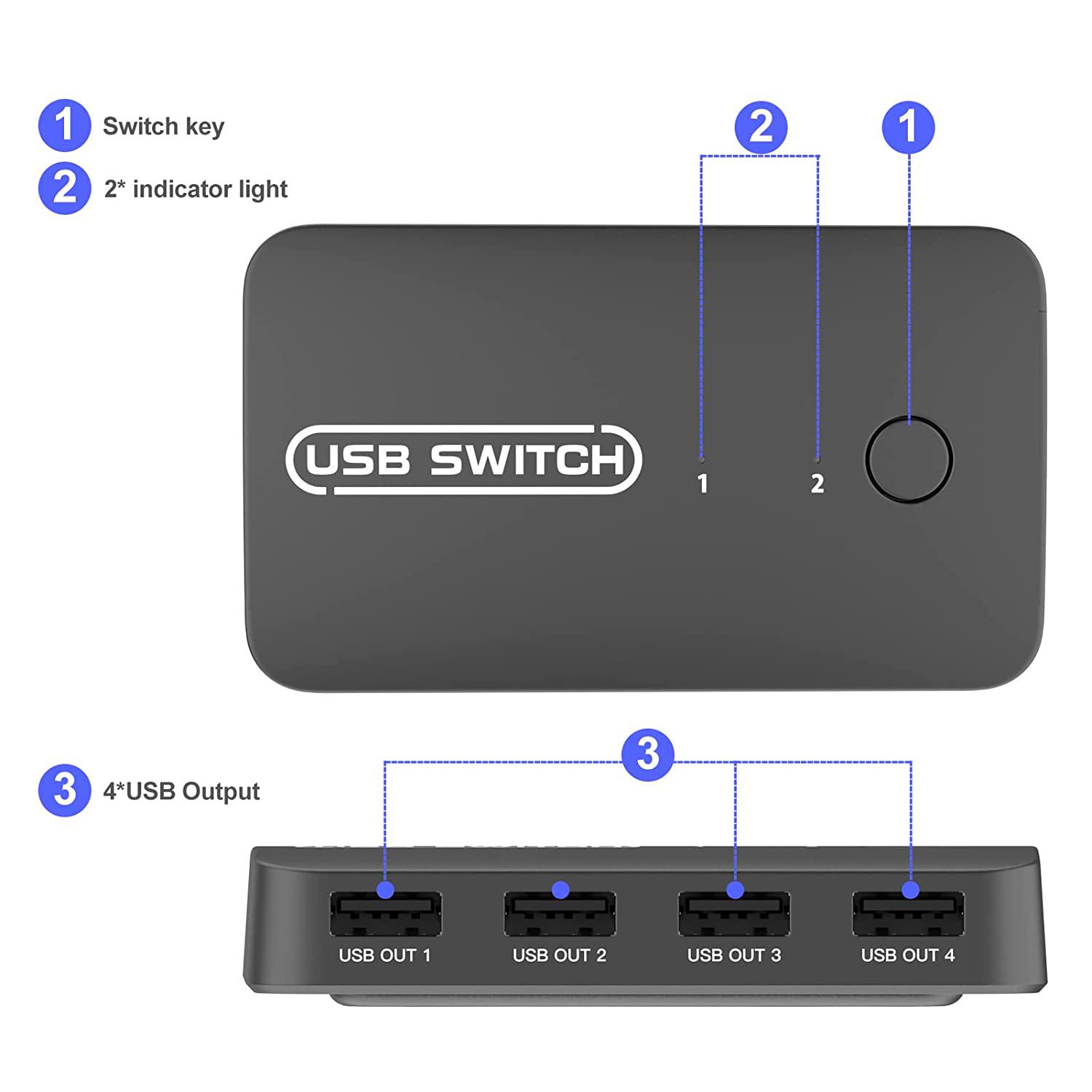 1 Switch key
2 2* indicator light

2 1

USB SWITCH 1 2

3 4*USB Output

3

USB OUT 1 USB OUT 2 USB OUT 3 USB OUT 4