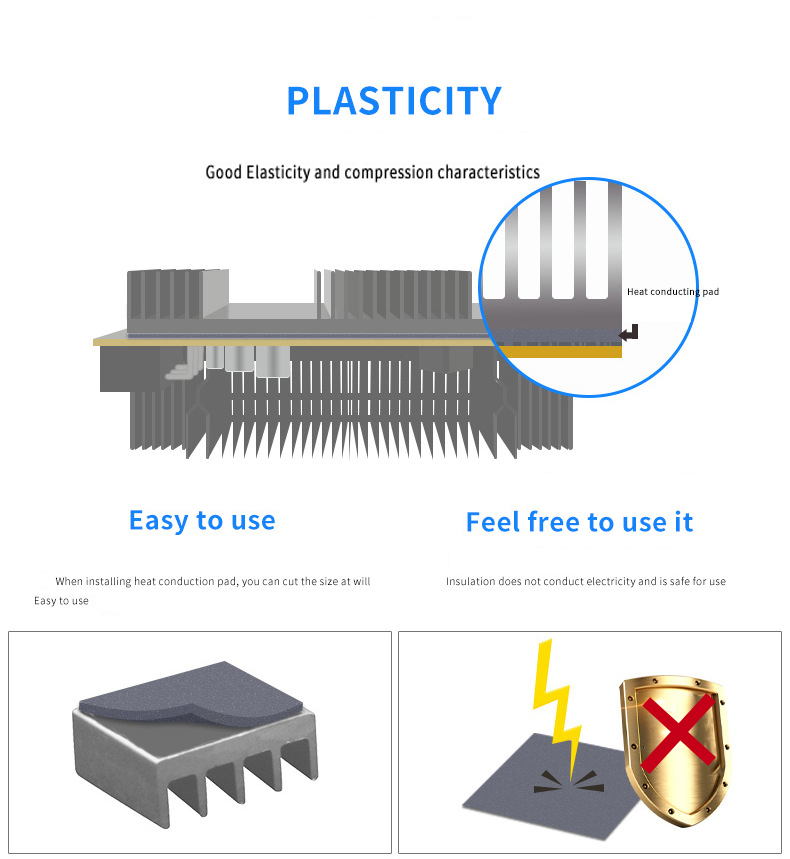 PLASTICITY

Good Elasticity and compression characteristics

Heat conducting pad

Easy to use

When installing heat conduction pad, you can cut the size at will Easy to use

Feel free to use it

Insulation does not conduct electricity and is safe for use