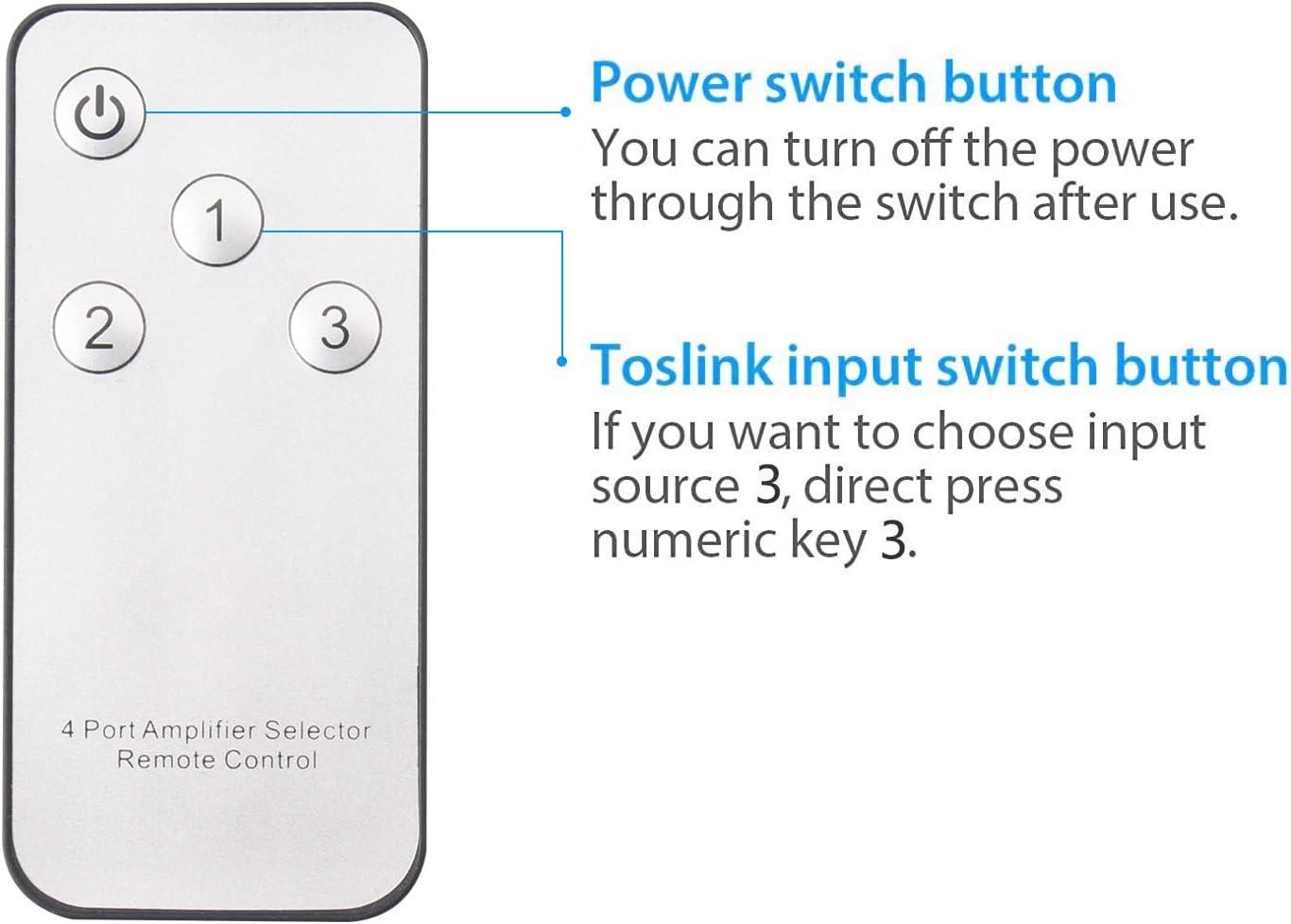 1

2

3

4 Port Amplifier Selector
Remote Control

Power switch button
You can turn off the power through the switch after use.

Toslink input switch button
If you want to choose input source 3, direct press numeric key 3.