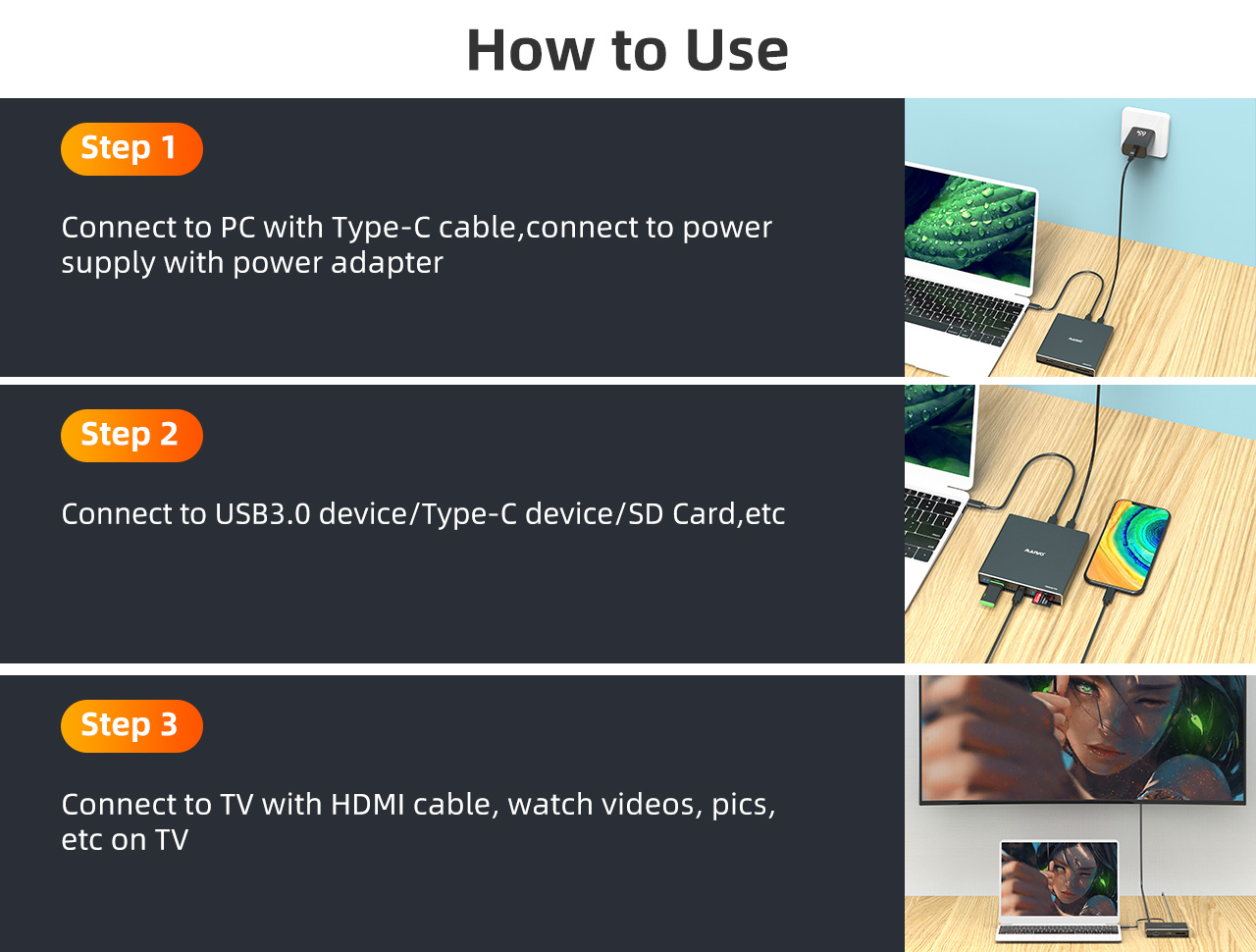 How to Use

Step 1

Connect to PC with Type-C cable,connect to power supply with power adapter

Step 2

Connect to USB3.0 device/Type-C device/SD Card,etc

Step 3

Connect to TV with HDMI cable, watch videos, pics, etc on TV