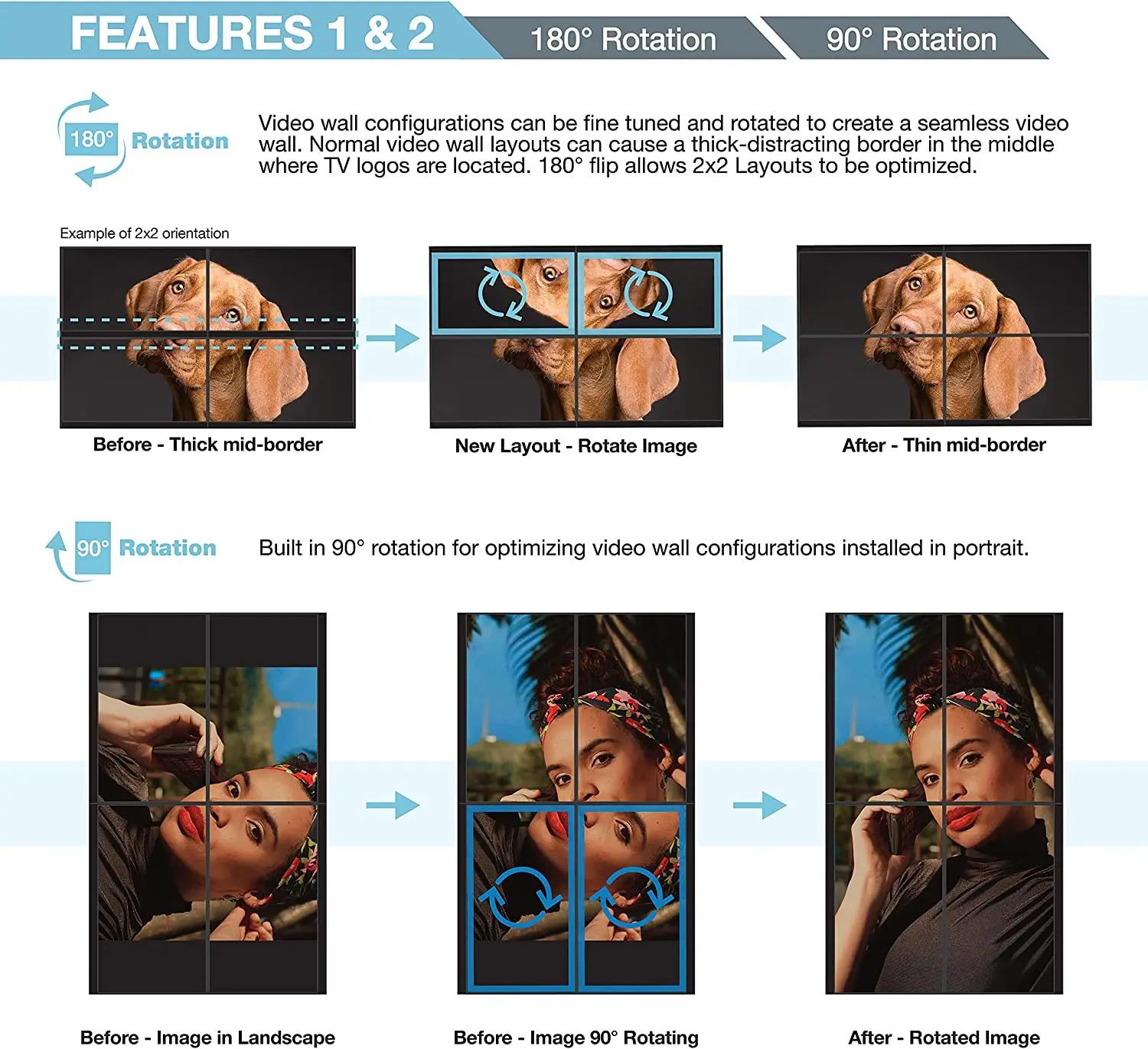 FEATURES 1 & 2

180° Rotation

90° Rotation

180° Rotation

Video wall configurations can be fine tuned and rotated to create a seamless video wall. Normal video wall layouts can cause a thick-distracting border in the middle where TV logos are located. 180° flip allows 2x2 Layouts to be optimized.

Example of 2x2 orientation

Before - Thick mid-border

New Layout - Rotate Image

After - Thin mid-border

90° Rotation

Built in 90° rotation for optimizing video wall configurations installed in portrait.

Before - Image in Landscape

Before - Image 90° Rotating

After - Rotated Image