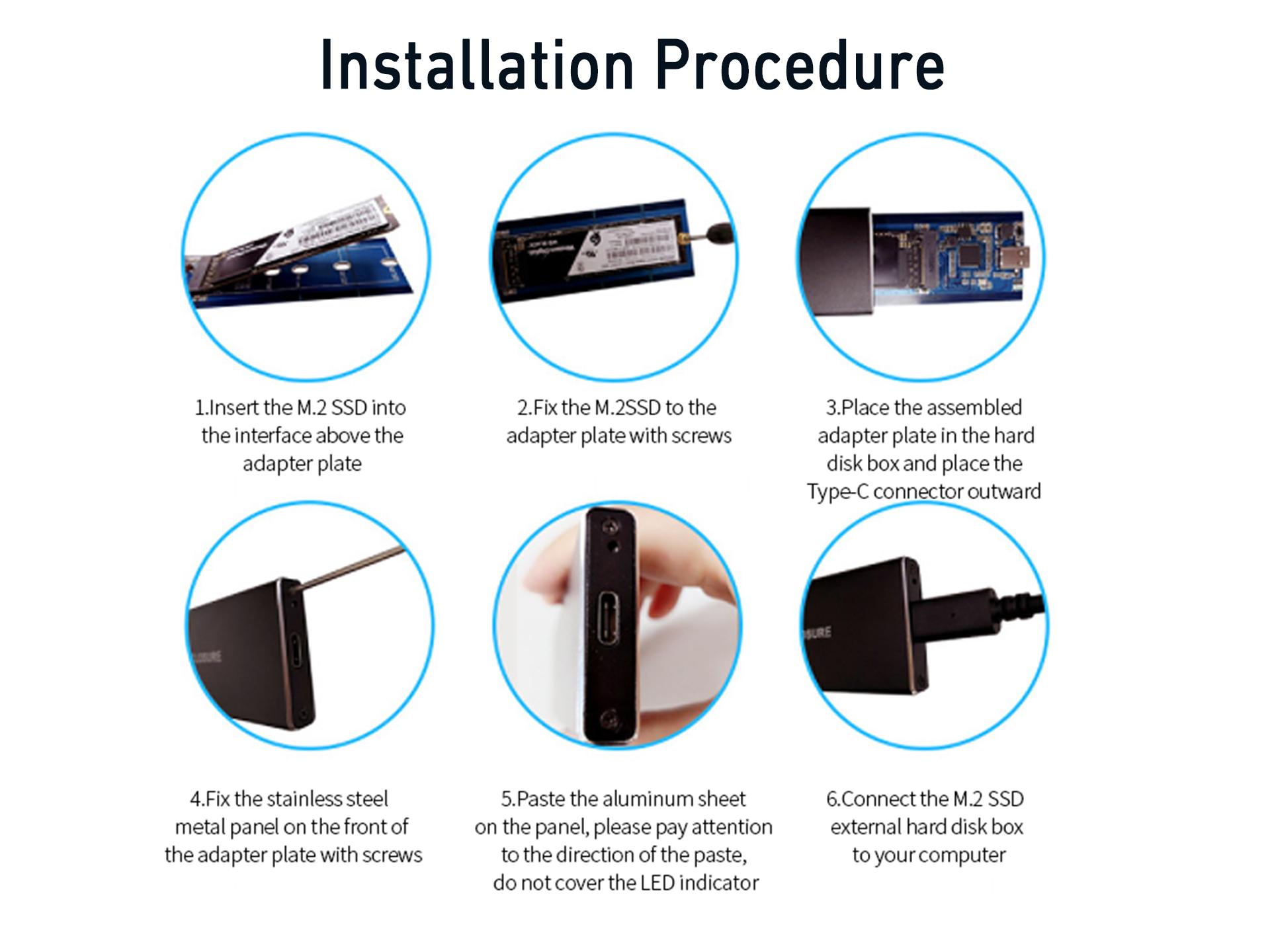 Installation Procedure

1.Insert the M.2 SSD into the interface above the adapter plate

2.Fix the M.2SSD to the adapter plate with screws

3.Place the assembled adapter plate in the hard disk box and place the Type-C connector outward

4.Fix the stainless steel metal panel on the front of the adapter plate with screws

5.Paste the aluminum sheet on the panel, please pay attention to the direction of the paste, do not cover the LED indicator

6.Connect the M.2 SSD external hard disk box to your computer