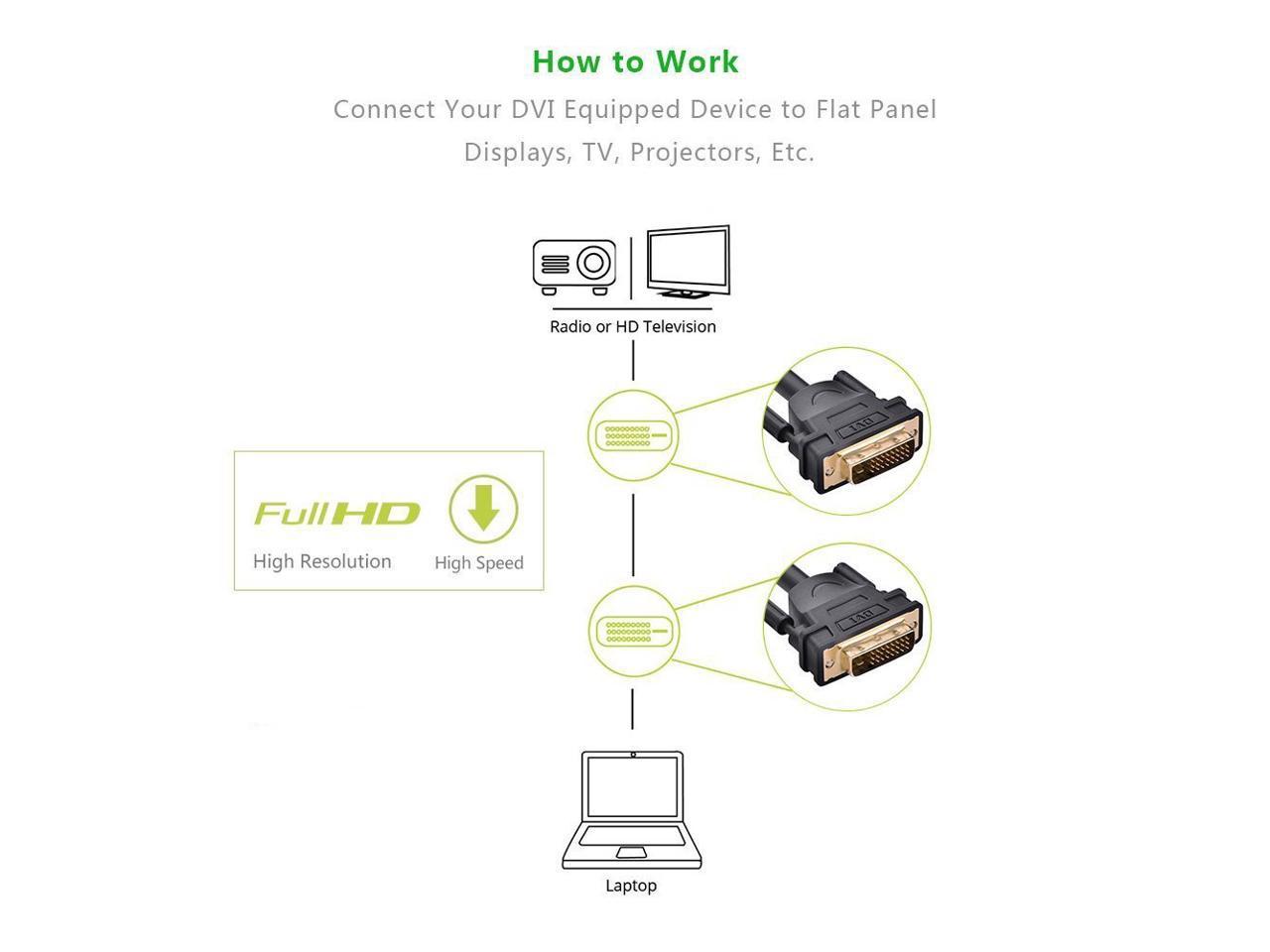 How to Work

Connect Your DVI Equipped Device to Flat Panel Displays, TV, Projectors, Etc.

Radio or HD Television

DVI

Full HD

High Resolution

High Speed

DVI

Laptop