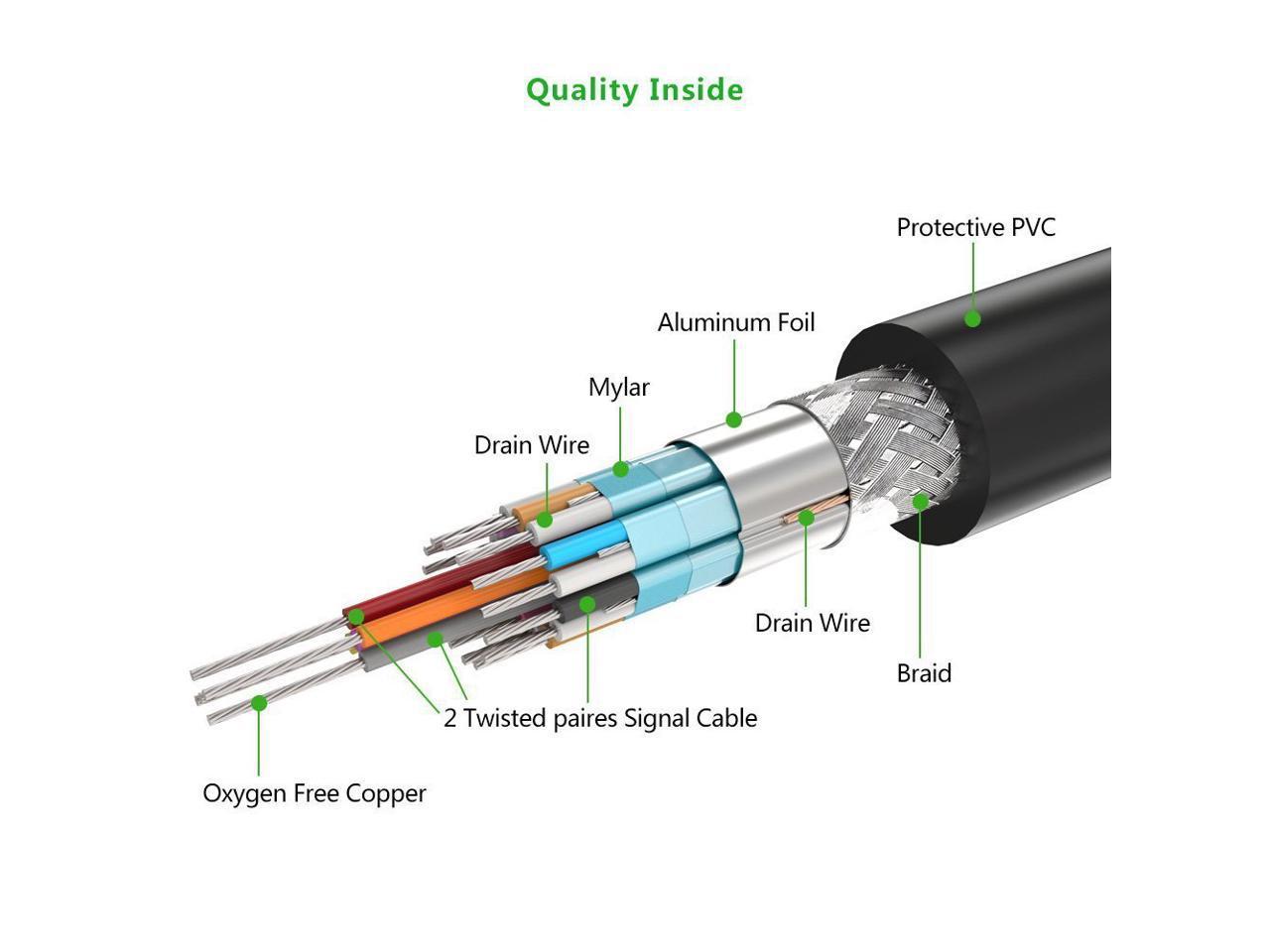 Quality Inside

Protective PVC

Aluminum Foil

Mylar

Drain Wire

Drain Wire

Braid

2 Twisted paires Signal Cable

Oxygen Free Copper