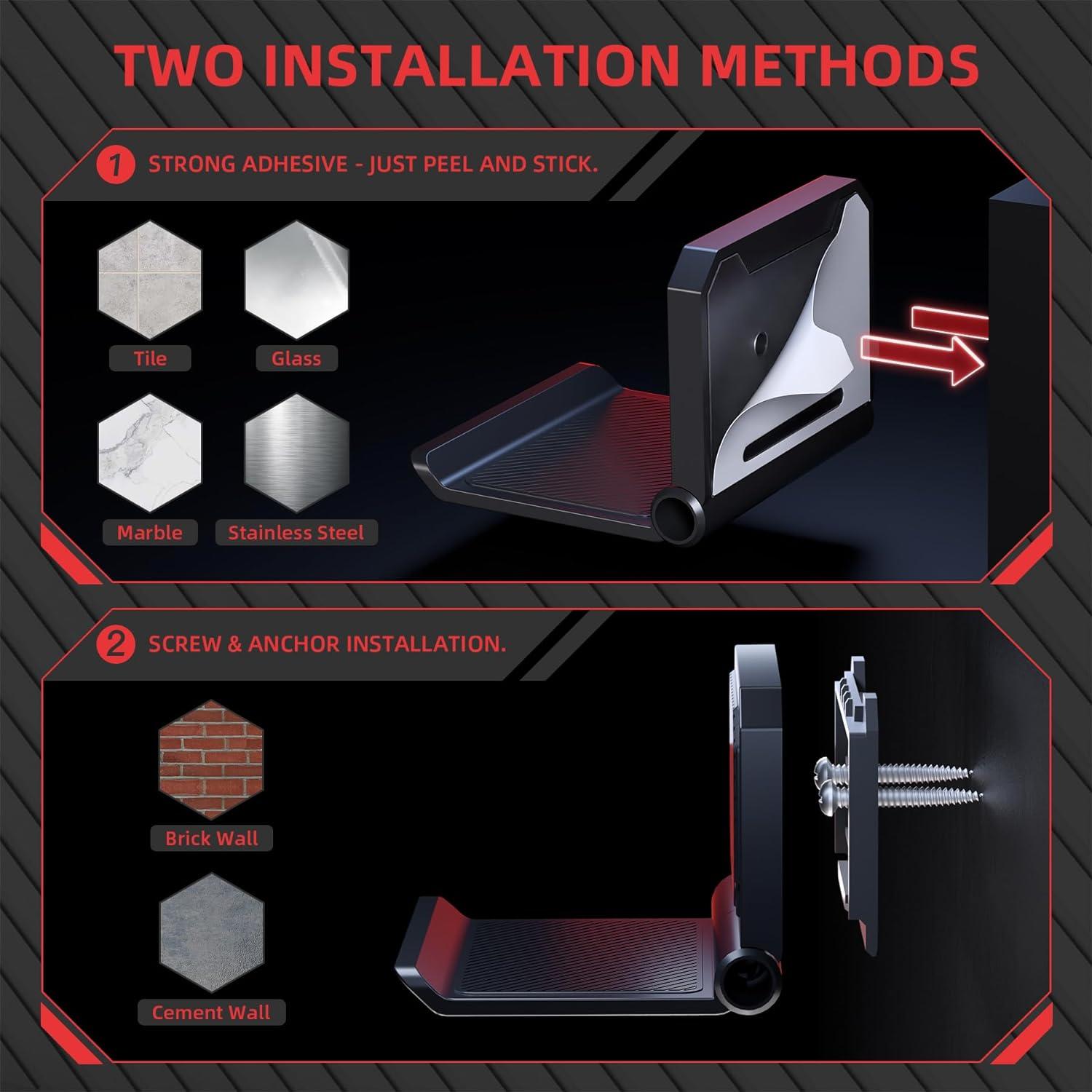 TWO INSTALLATION METHODS

1 STRONG ADHESIVE - JUST PEEL AND STICK.

Tile

Glass

Marble

Stainless Steel

2 SCREW & ANCHOR INSTALLATION.

Brick Wall

Cement Wall