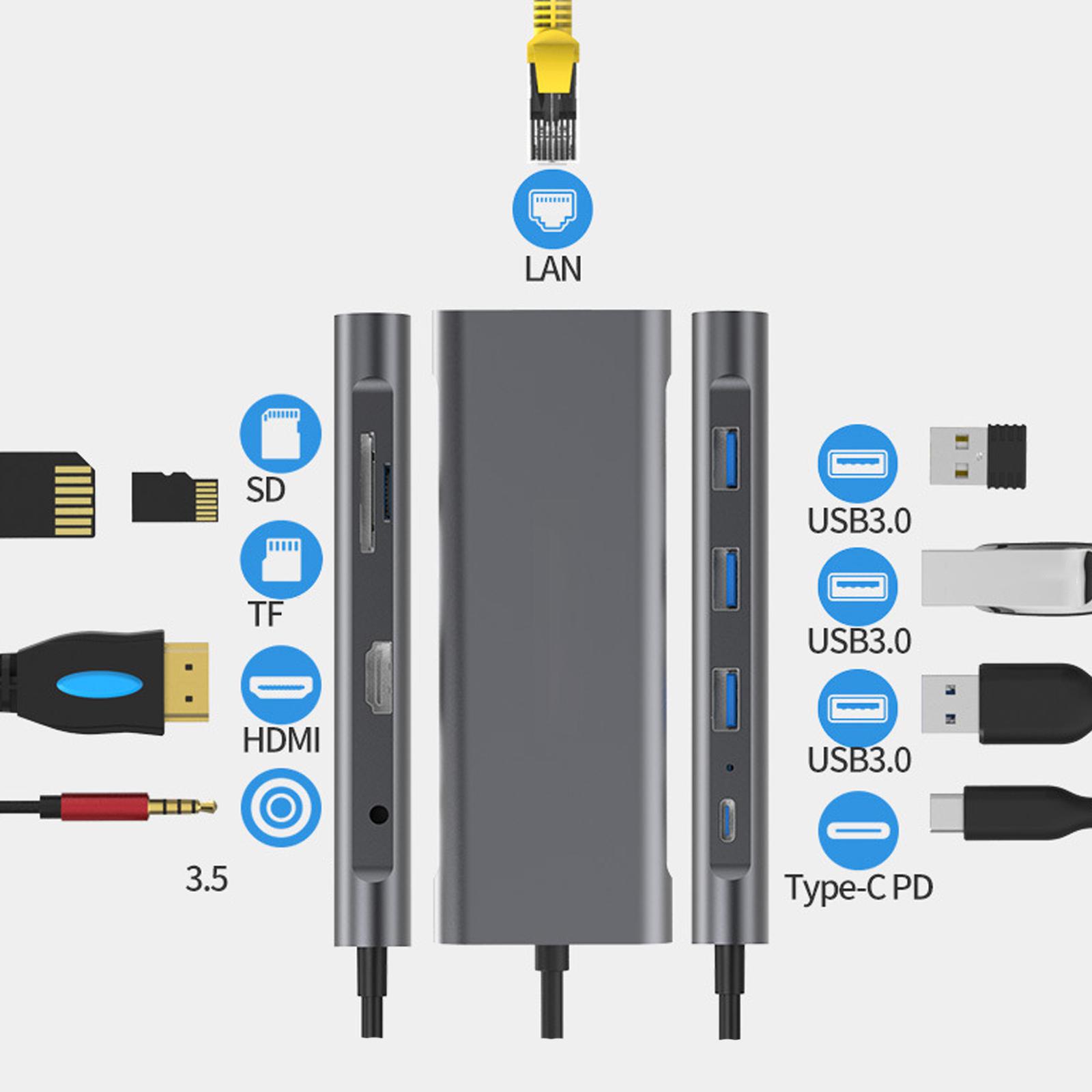 LAN

SD

TF

HDMI

3.5

USB3.0

USB3.0

USB3.0

Type-C PD