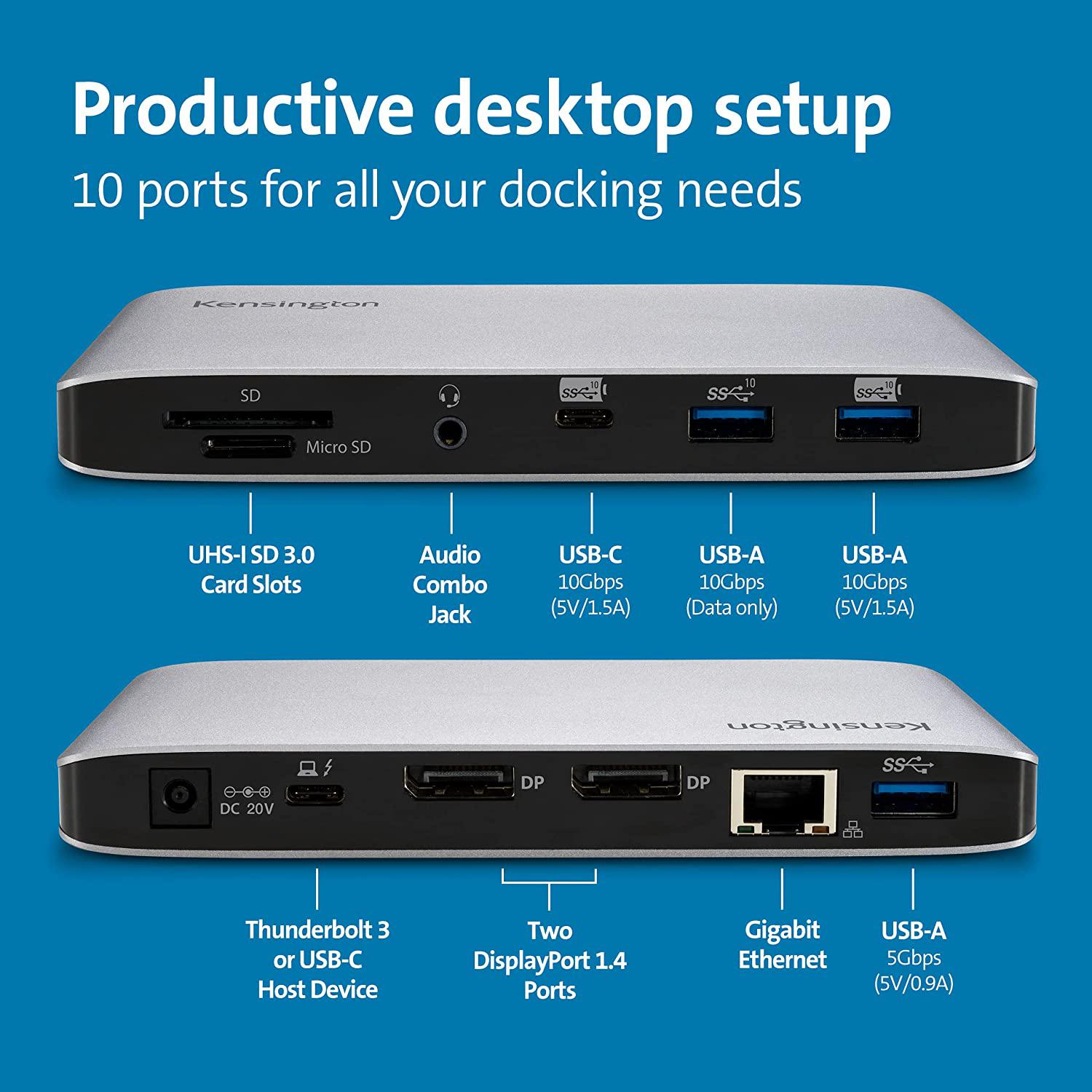 Productive desktop setup

10 ports for all your docking needs

Kensington

SD

Micro SD

SS 10

SS 10

SS 10

UHS-I SD 3.0 Card Slots

Audio Combo Jack

USB-C
10Gbps
(5V/1.5A)

USB-A
10Gbps
(Data only)

USB-A
10Gbps
(5V/1.5A)

Kensington

DC 20V

DP

DP

SS

Thunderbolt 3 or USB-C Host Device

Two DisplayPort 1.4 Ports

Gigabit Ethernet

USB-A
5Gbps
(5V/0.9A)