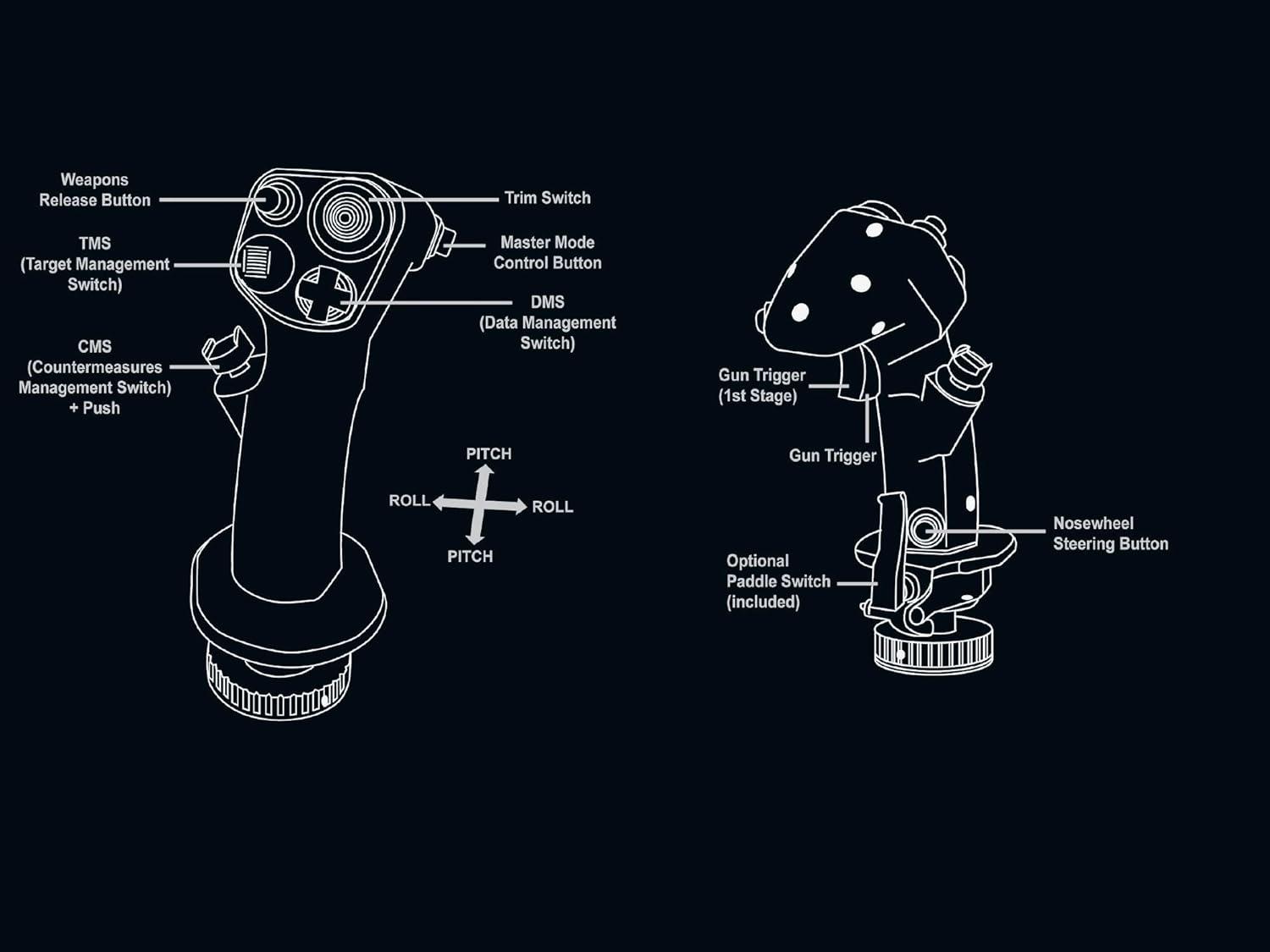 Weapons Release Button

TMS (Target Management Switch)

CMS (Countermeasures Management Switch) + Push

Trim Switch

Master Mode Control Button

DMS (Data Management Switch)

PITCH

ROLL

ROLL

PITCH

Gun Trigger (1st Stage)

Gun Trigger

Optional Paddle Switch (included)

Nosewheel Steering Button