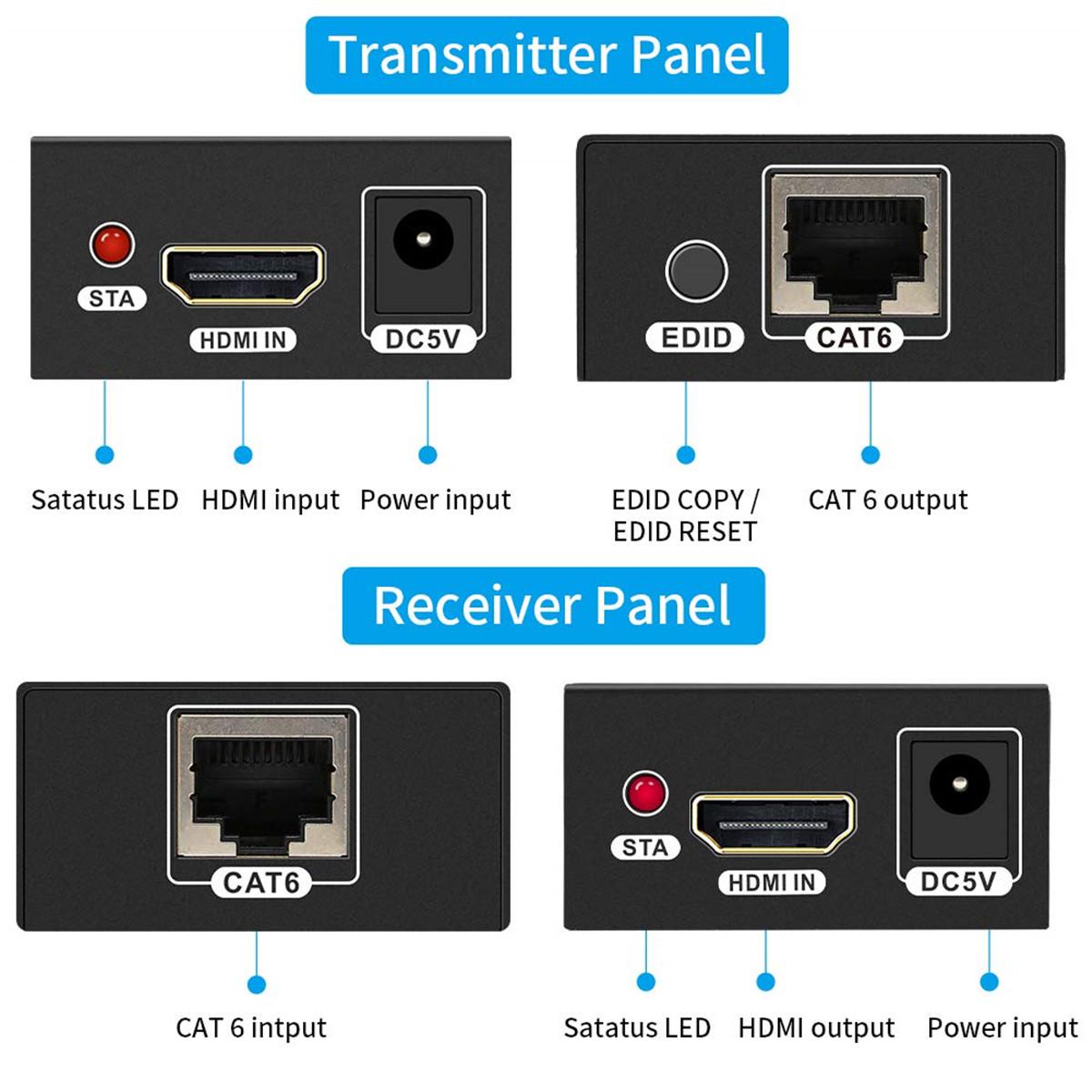 Transmitter Panel

STA

HDMI IN

DC5V

EDID

CAT6

Satatus LED

HDMI input

Power input

EDID COPY / EDID RESET

CAT 6 output

Receiver Panel

CAT6

STA

HDMI IN

DC5V

CAT 6 intput

Satatus LED

HDMI output

Power input