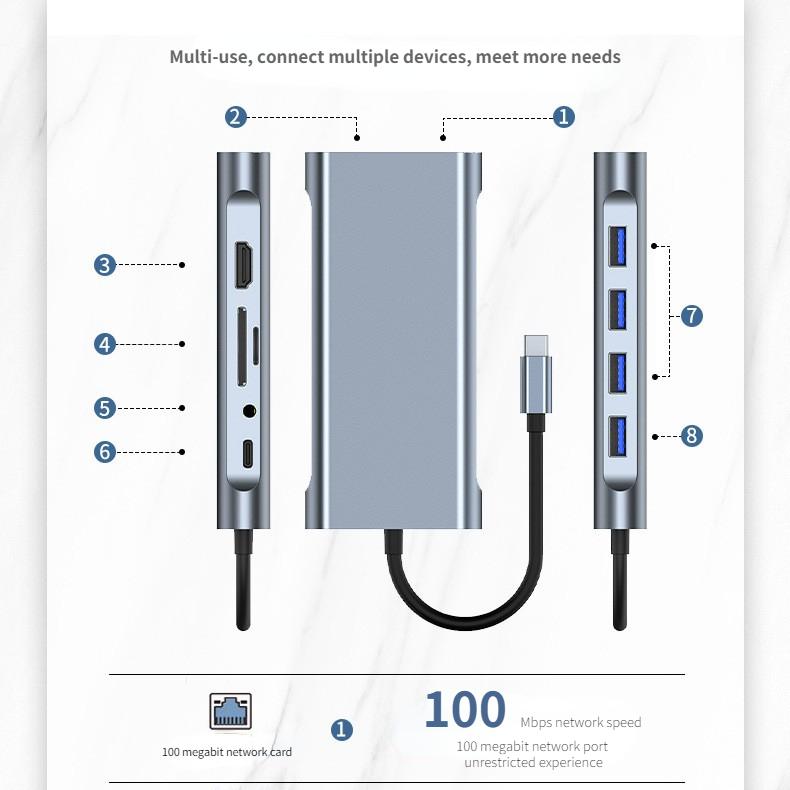 Multi-use, connect multiple devices, meet more needs

2

1

3

4

5

6

7

8

100 megabit network card

1

100 Mbps network speed

100 megabit network port
unrestricted experience