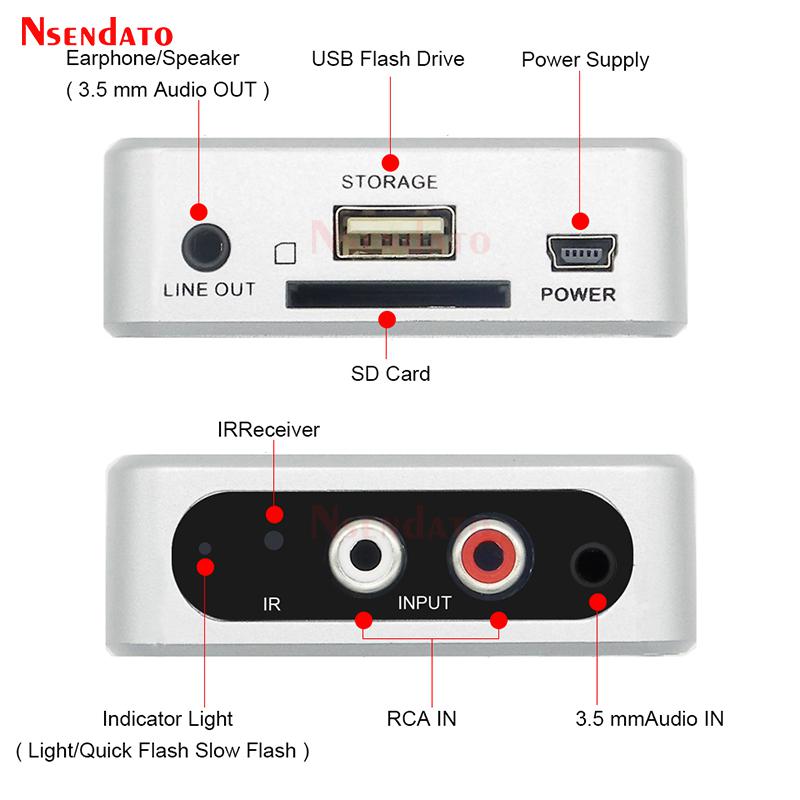 Nsendato

Earphone/Speaker
( 3.5 mm Audio OUT )

USB Flash Drive

Power Supply

STORAGE

Nsendato

LINE OUT

POWER

SD Card

IRReceiver

Nsendato

IR

INPUT

Indicator Light
( Light/Quick Flash Slow Flash )

RCA IN

3.5 mmAudio IN