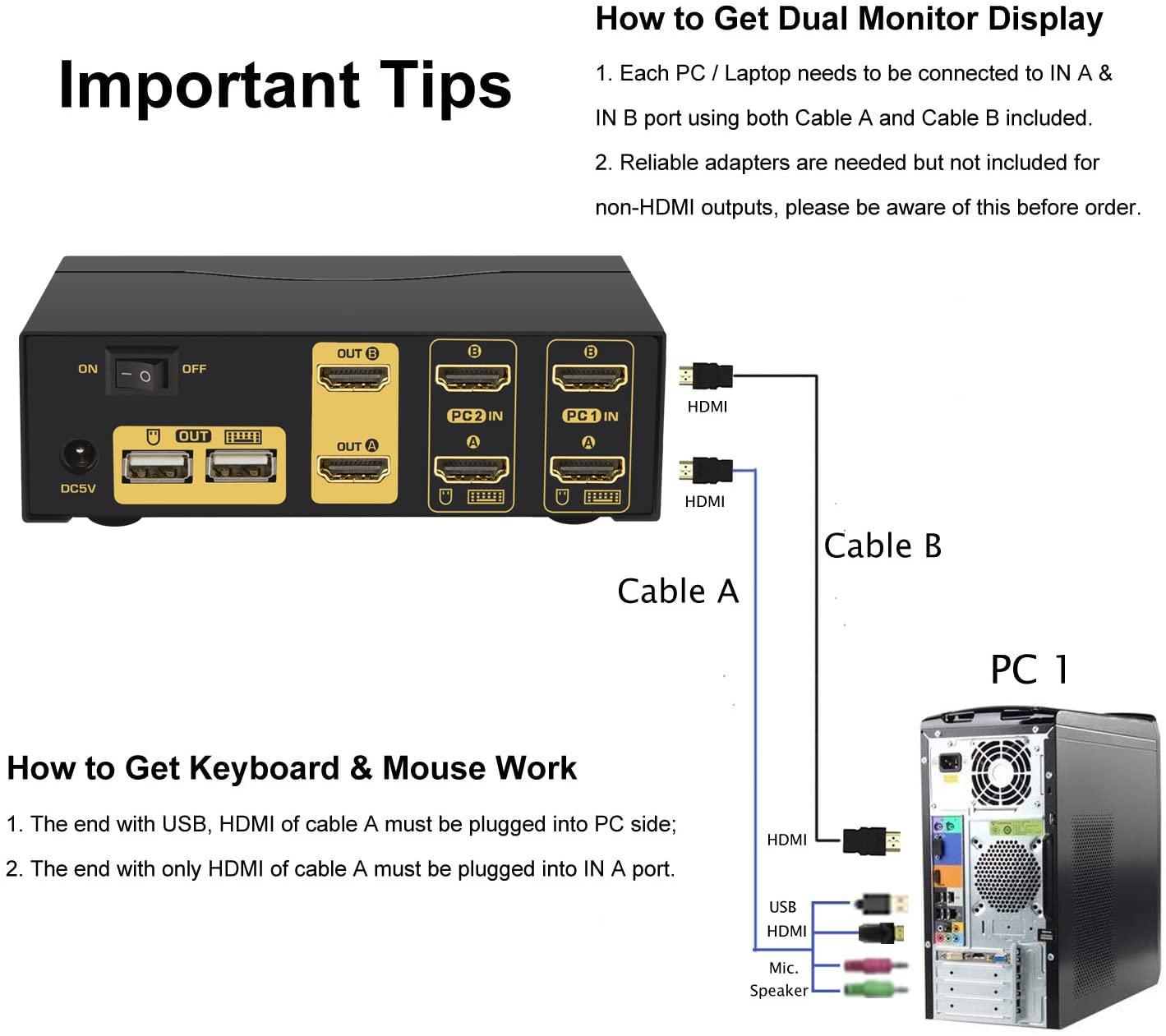 Important Tips

How to Get Dual Monitor Display

1. Each PC / Laptop needs to be connected to IN A & IN B port using both Cable A and Cable B included.

2. Reliable adapters are needed but not included for non-HDMI outputs, please be aware of this before order.

ON OFF

DC5V

OUT

OUT B

OUT A

B

PC2 IN

A

B

PC1 IN

A

HDMI

HDMI

Cable B

Cable A

PC 1

How to Get Keyboard & Mouse Work

1. The end with USB, HDMI of cable A must be plugged into PC side;

2. The end with only HDMI of cable A must be plugged into IN A port.

HDMI

USB

HDMI

Mic.

Speaker