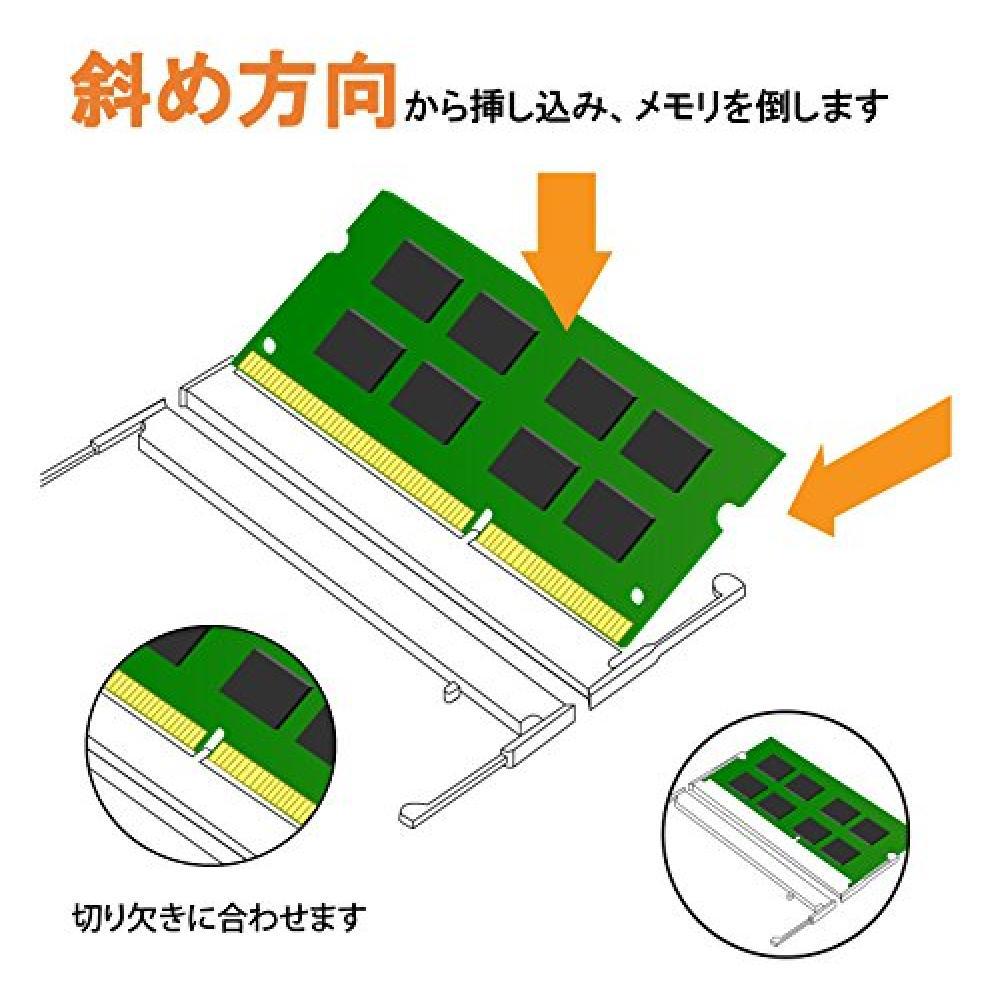 斜め方向から挿し込み、メモリを倒します

切り欠きに合わせます