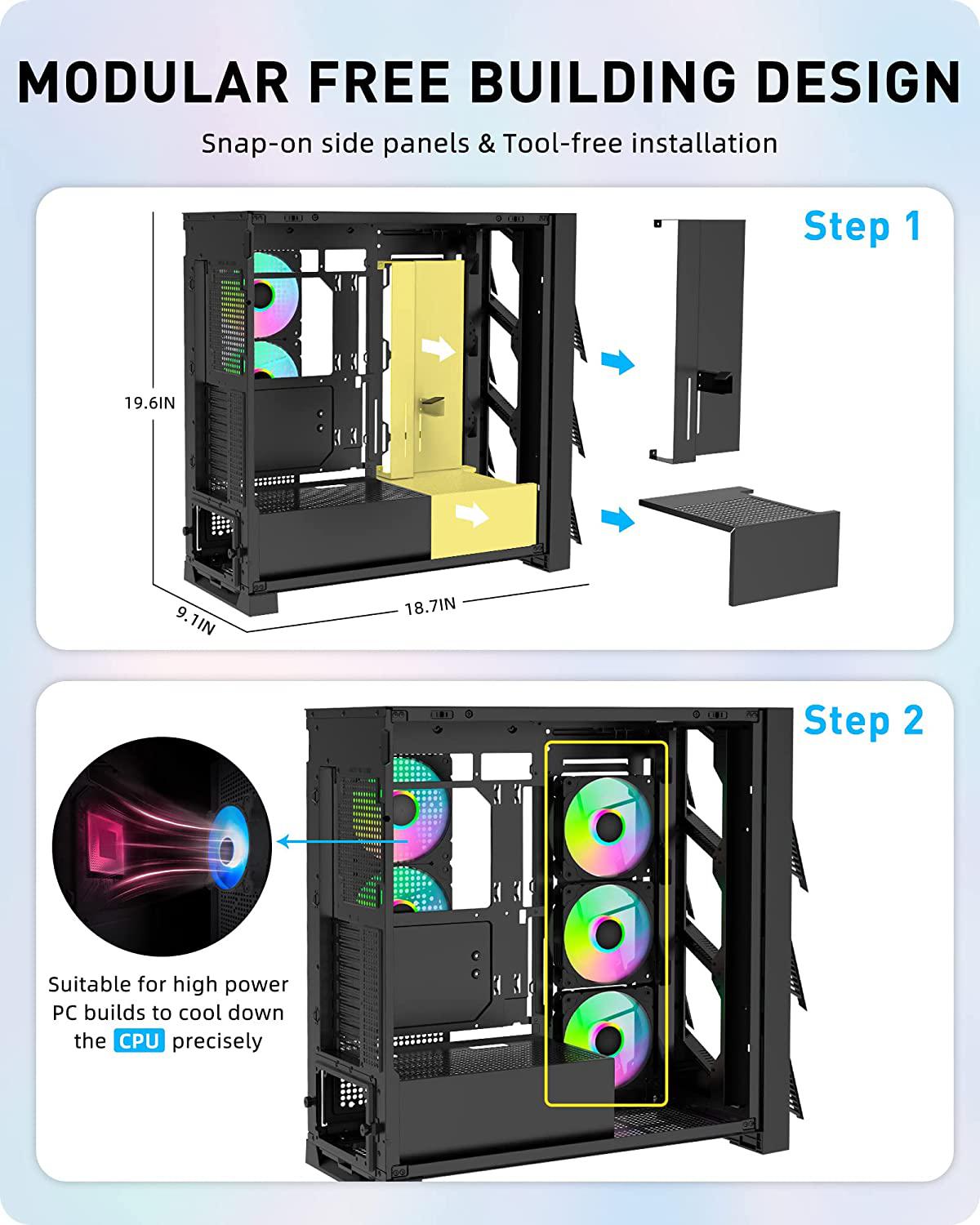 MODULAR FREE BUILDING DESIGN

Snap-on side panels & Tool-free installation

Step 1

19.6IN

9.1IN

18.7IN

Step 2

Suitable for high power PC builds to cool down the CPU precisely