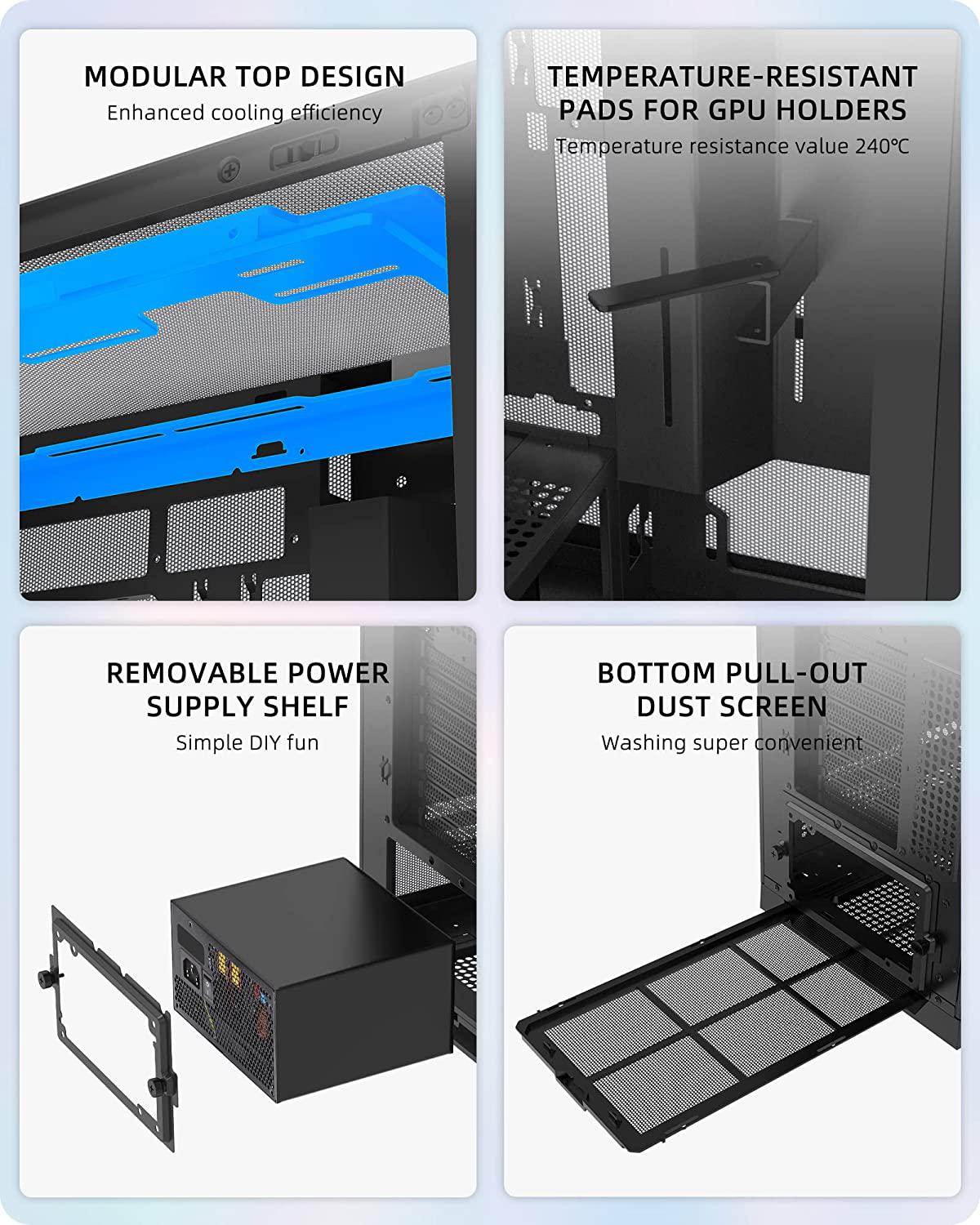 MODULAR TOP DESIGN
Enhanced cooling efficiency

TEMPERATURE-RESISTANT PADS FOR GPU HOLDERS
Temperature resistance value 240℃

REMOVABLE POWER SUPPLY SHELF
Simple DIY fun

BOTTOM PULL-OUT DUST SCREEN
Washing super convenient