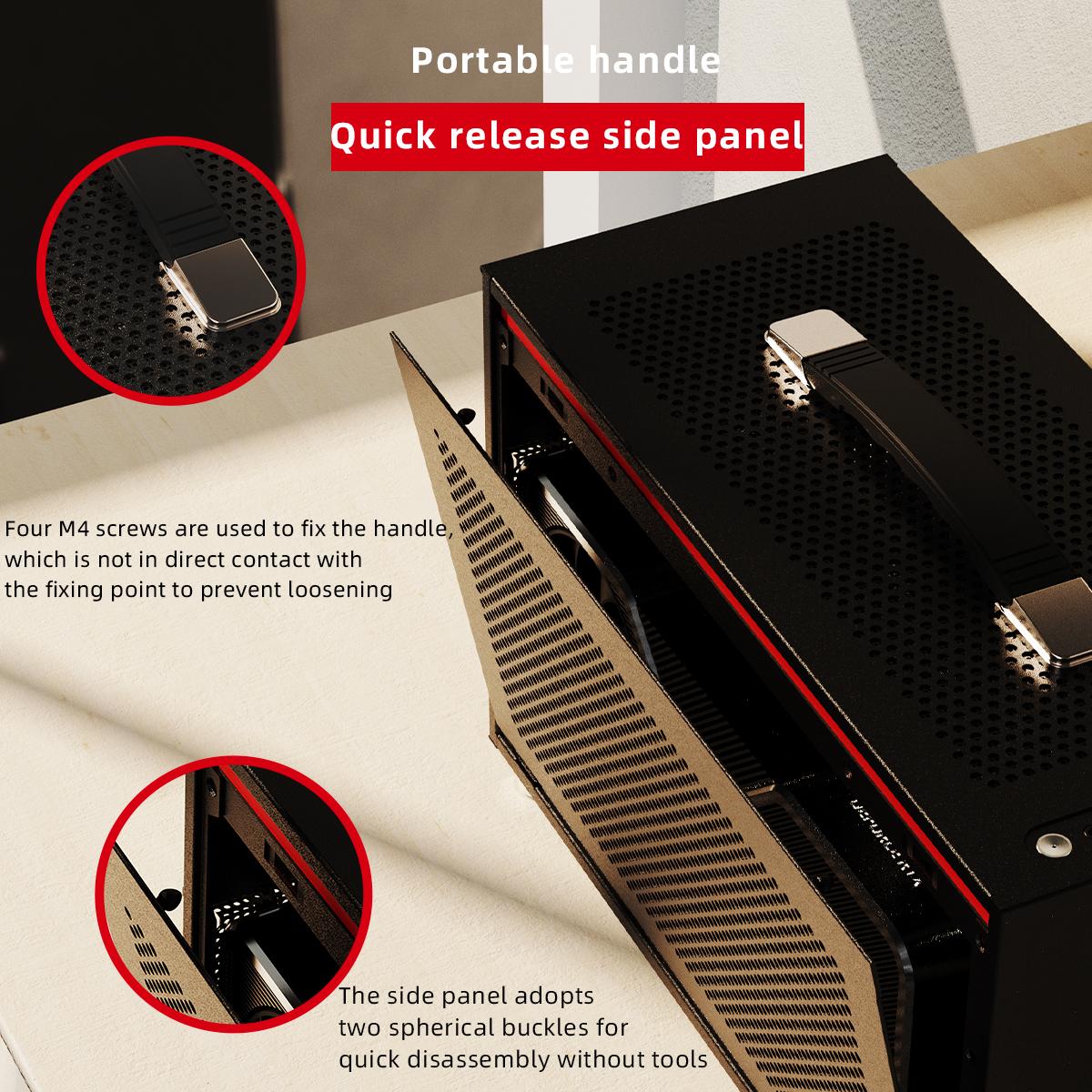 Portable handle

Quick release side panel

Four M4 screws are used to fix the handle, which is not in direct contact with the fixing point to prevent loosening

The side panel adopts two spherical buckles for quick disassembly without tools