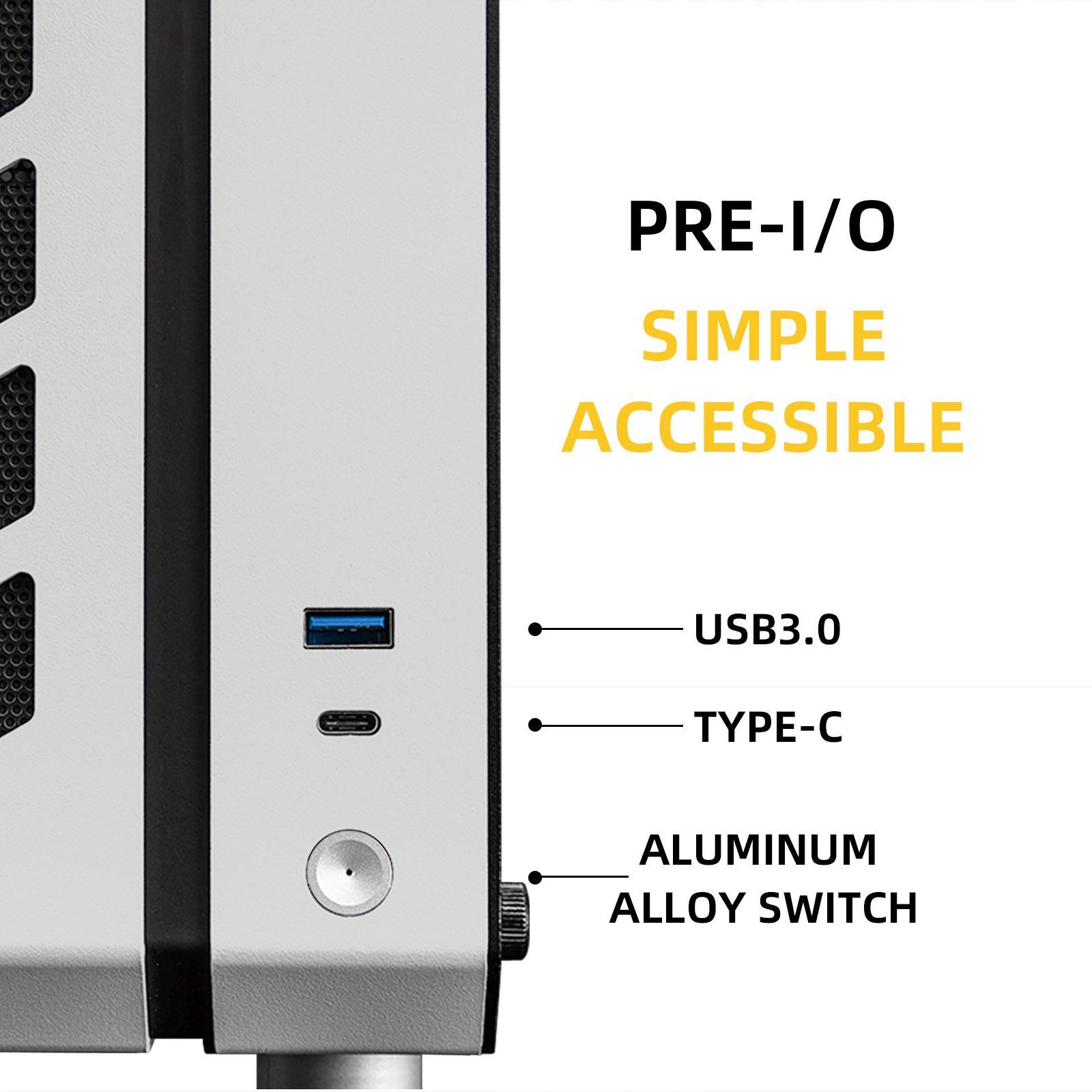 PRE-I/O

SIMPLE
ACCESSIBLE

USB3.0

TYPE-C

ALUMINUM
ALLOY SWITCH