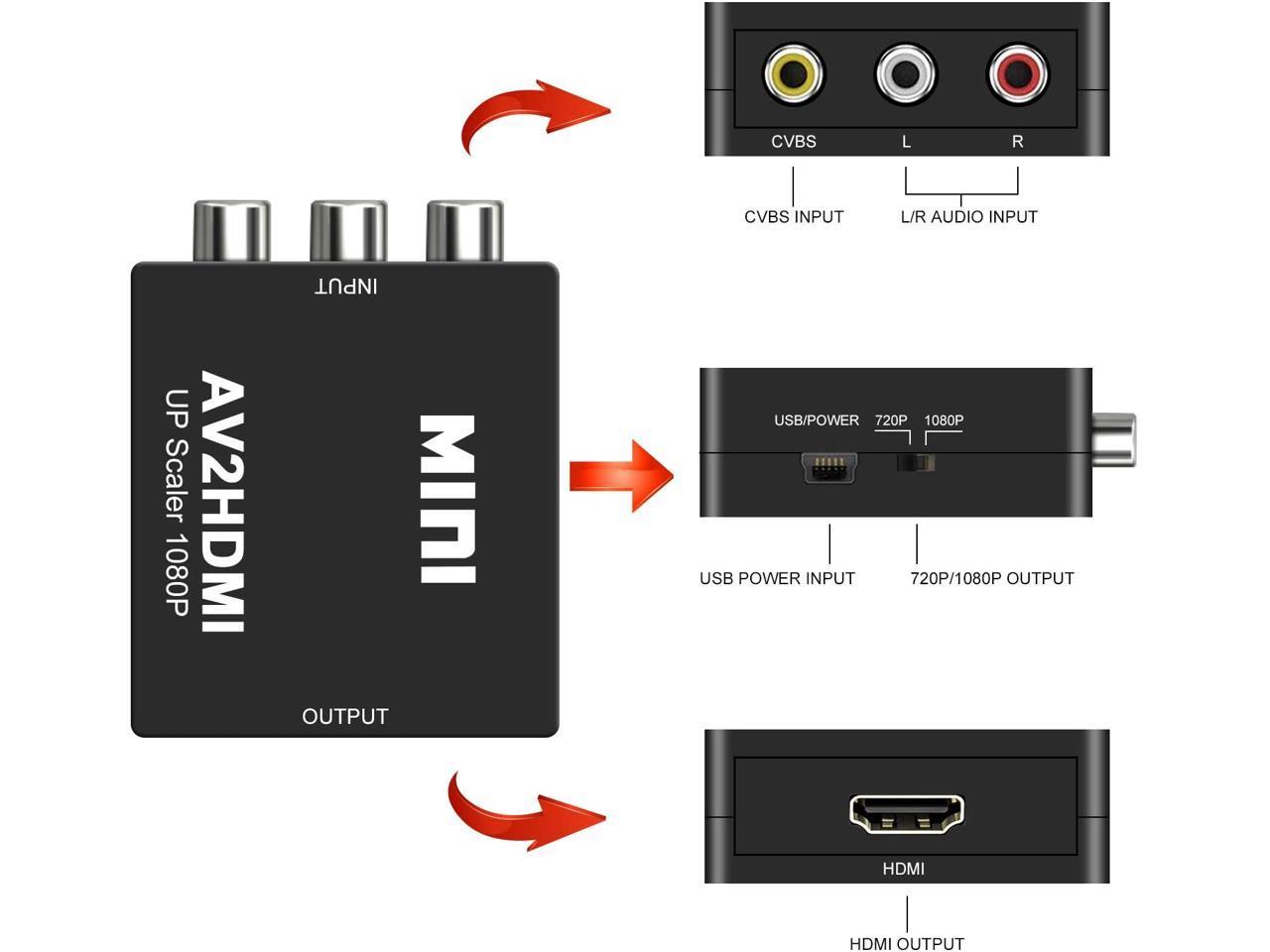 INPUT

AV2HDMI
UP Scaler 1080P

MINI

OUTPUT

CVBS L R

CVBS INPUT

L/R AUDIO INPUT

USB/POWER 720P 1080P

USB POWER INPUT

720P/1080P OUTPUT

HDMI

HDMI OUTPUT