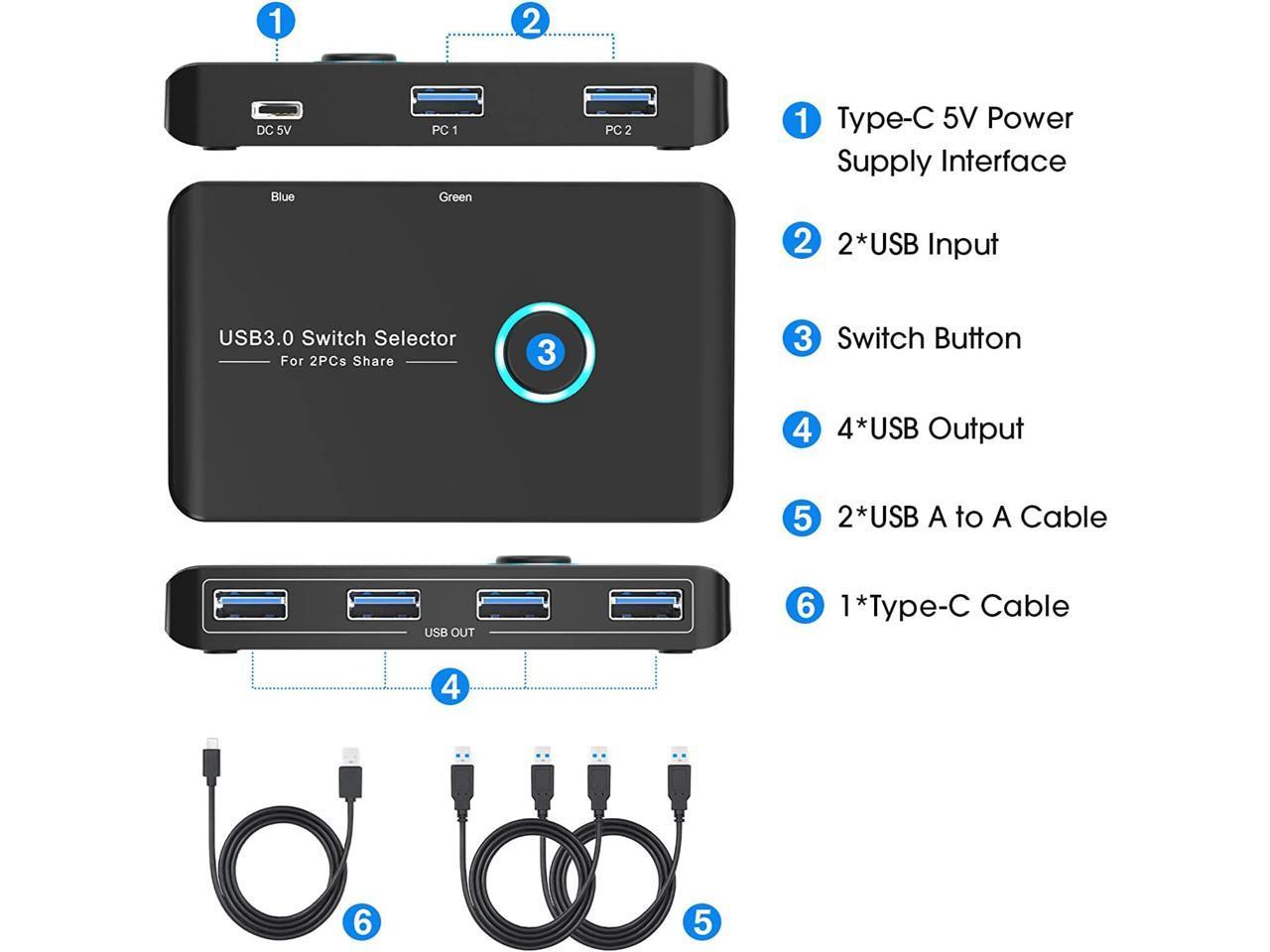 1

2

DC 5V

PC 1

PC 2

Blue

Green

USB3.0 Switch Selector

For 2PCs Share

3

USB OUT

4

6

5

1 Type-C 5V Power Supply Interface

2 2*USB Input

3 Switch Button

4 4*USB Output

5 2*USB A to A Cable

6 1*Type-C Cable