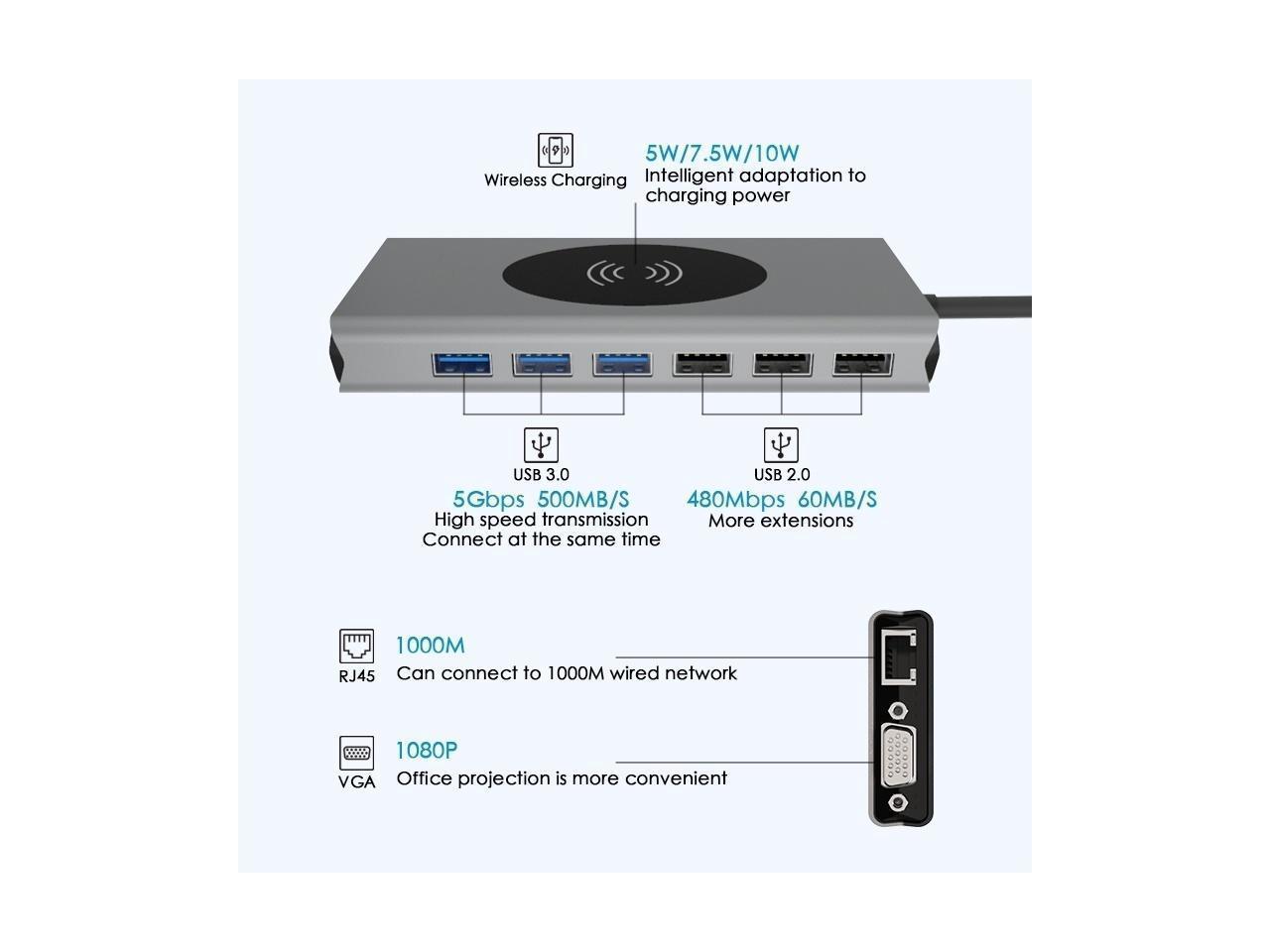 Wireless Charging

5W/7.5W/10W
Intelligent adaptation to charging power

USB 3.0
5Gbps 500MB/S
High speed transmission
Connect at the same time

USB 2.0
480Mbps 60MB/S
More extensions

RJ45
1000M
Can connect to 1000M wired network

VGA
1080P
Office projection is more convenient