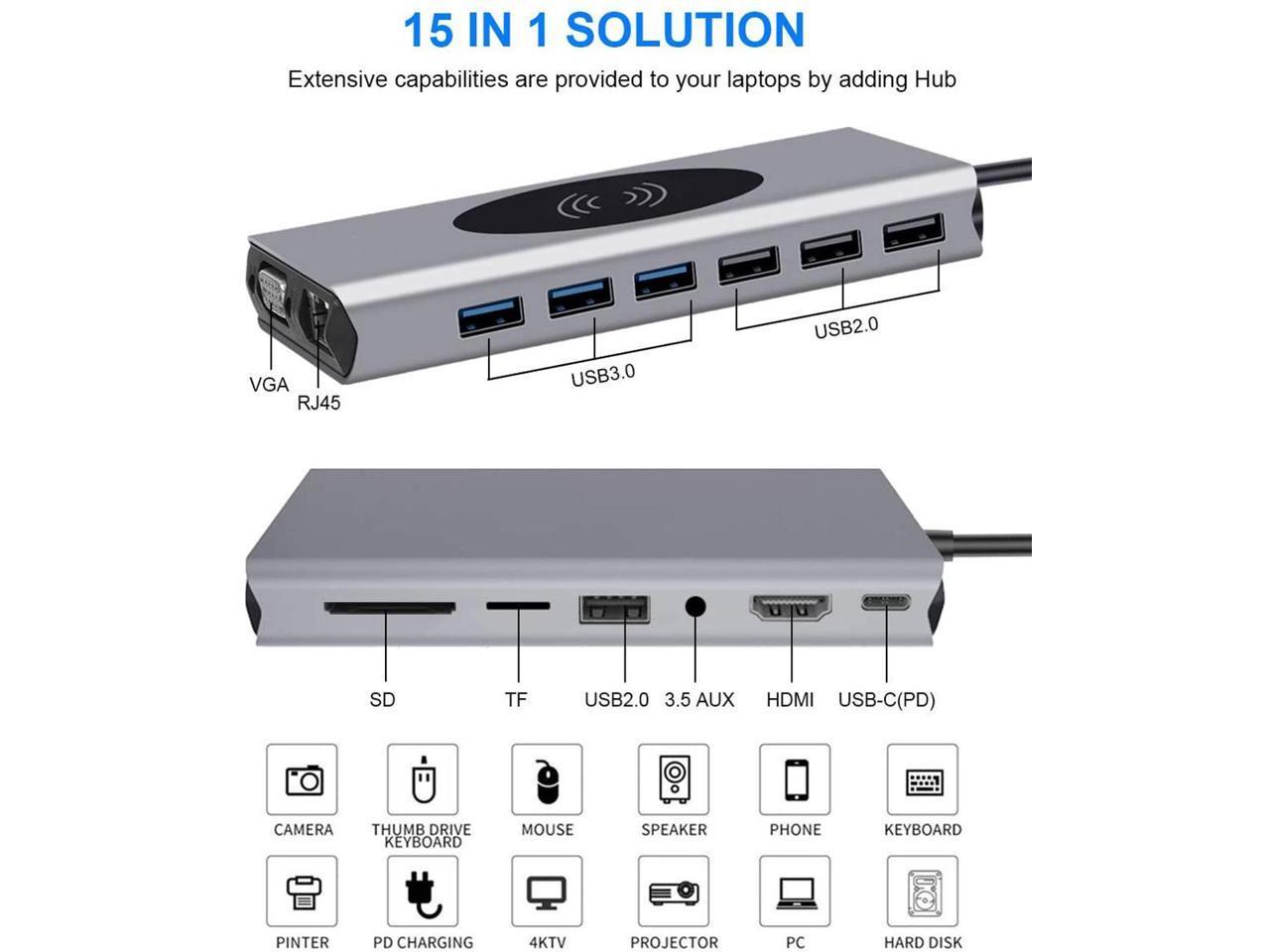 15 IN 1 SOLUTION

Extensive capabilities are provided to your laptops by adding Hub

VGA
RJ45
USB3.0
USB2.0

SD
TF
USB2.0
3.5 AUX
HDMI
USB-C(PD)

CAMERA
THUMB DRIVE KEYBOARD
MOUSE
SPEAKER
PHONE
KEYBOARD

PINTER
PD CHARGING
4KTV
PROJECTOR
PC
HARD DISK