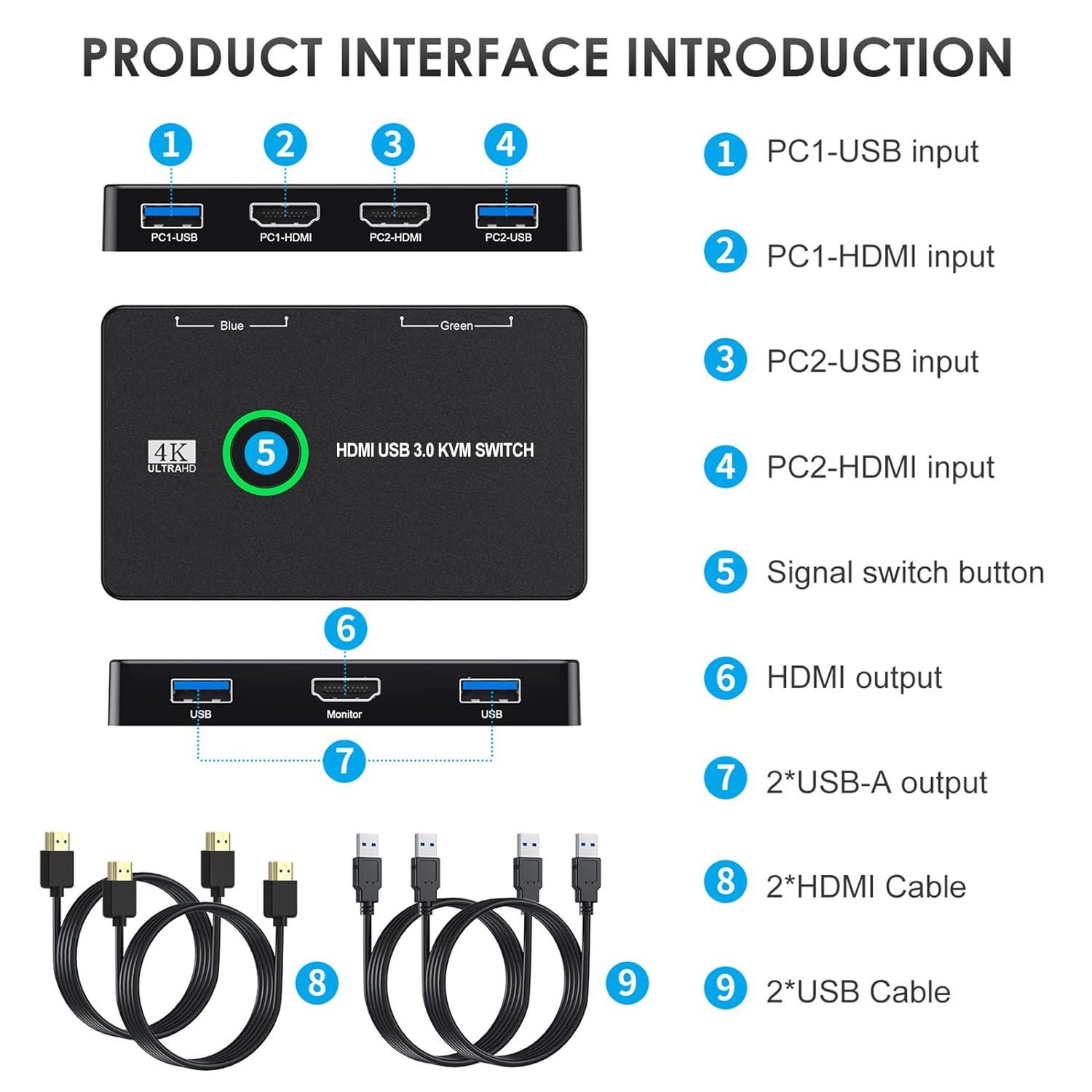 PRODUCT INTERFACE INTRODUCTION

1 2 3 4

PC1-USB PC1-HDMI PC2-HDMI PC2-USB

Blue Green

4K ULTRAHD

5

HDMI USB 3.0 KVM SWITCH

6

USB Monitor USB

7

8

9

1 PC1-USB input

2 PC1-HDMI input

3 PC2-USB input

4 PC2-HDMI input

5 Signal switch button

6 HDMI output

7 2*USB-A output

8 2*HDMI Cable

9 2*USB Cable