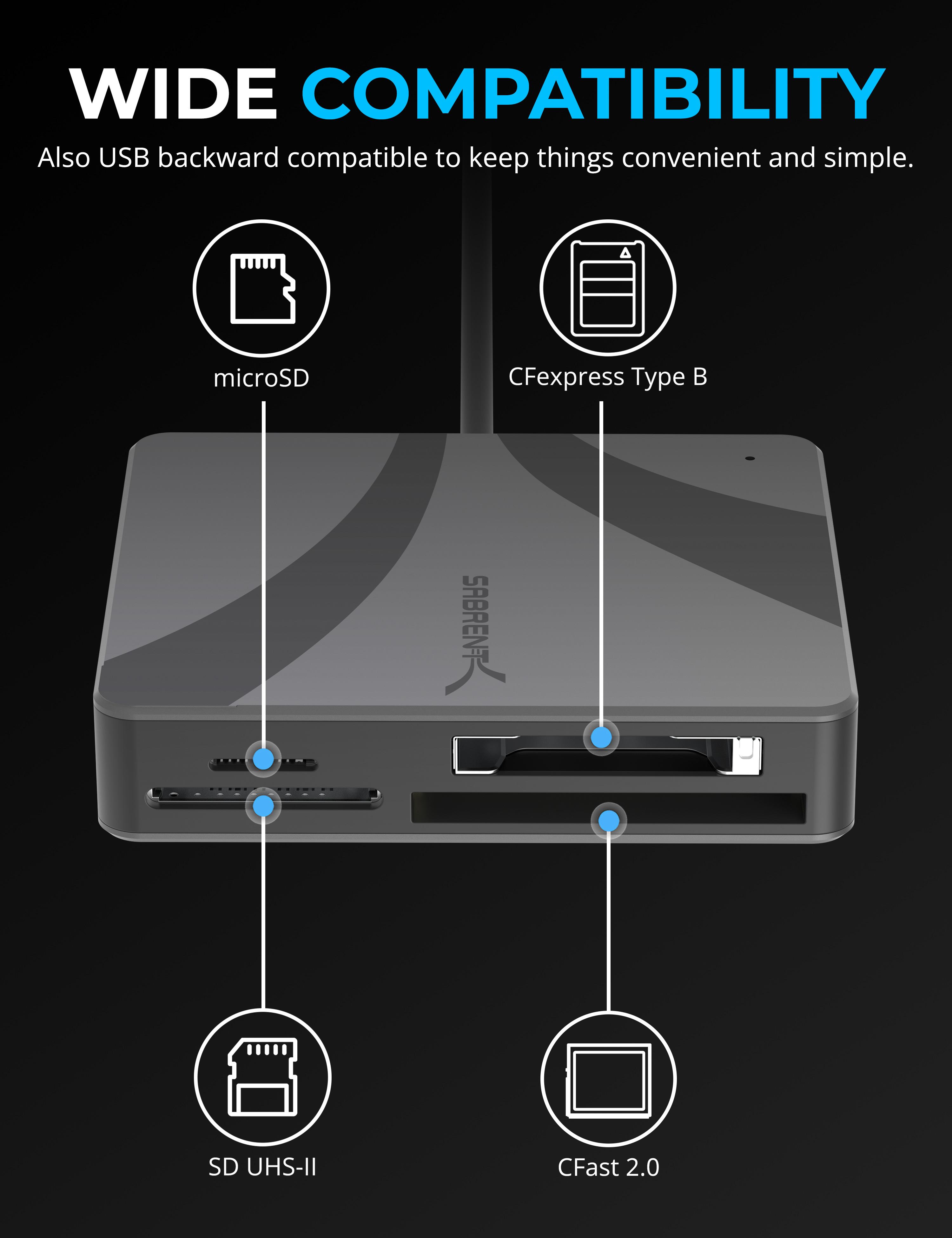 WIDE COMPATIBILITY

Also USB backward compatible to keep things convenient and simple.

microSD

CFexpress Type B

SABRENT

SD UHS-II

CFast 2.0