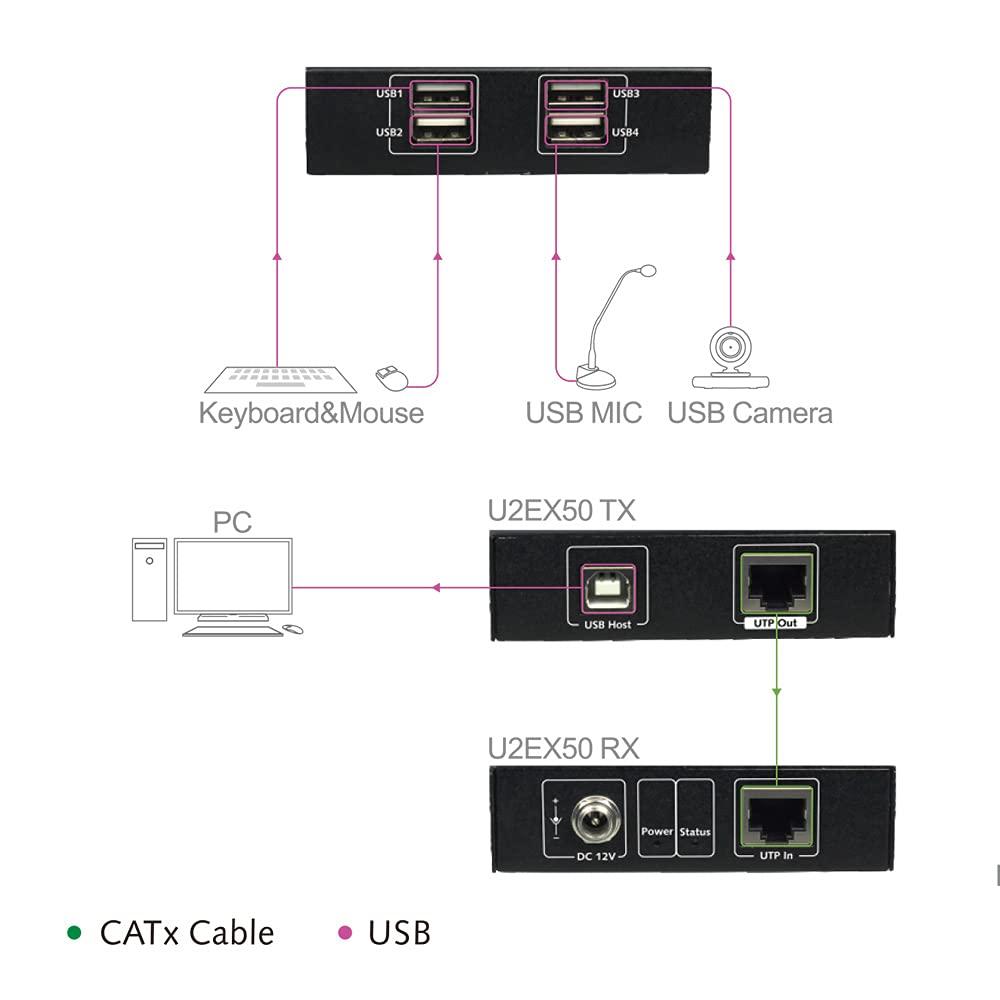 USB1
USB2
USB3
USB4

Keyboard&Mouse
USB MIC
USB Camera

PC
U2EX50 TX
USB Host
UTP Out

U2EX50 RX
DC 12V
Power
Status
UTP In

CATx Cable
USB