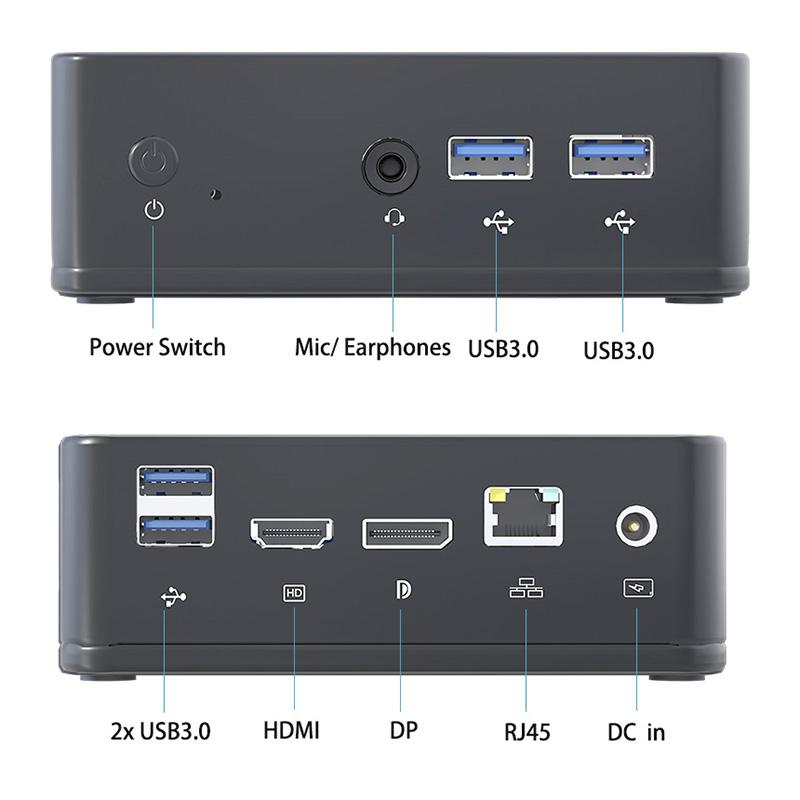 Power Switch
Mic/ Earphones
USB3.0
USB3.0

HD

2x USB3.0
HDMI
DP
RJ45
DC in